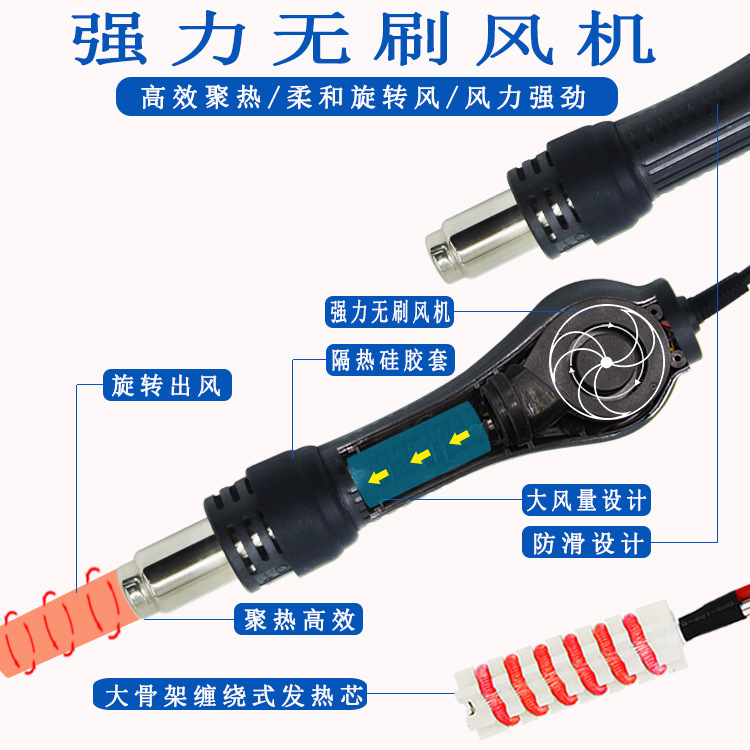 强力无刷风机

高效聚热/柔和旋转风/风力强劲

强力无刷风机

隔热硅胶套

旋转出风

大风量设计

防滑设计

聚热高效

大骨架缠绕式发热芯