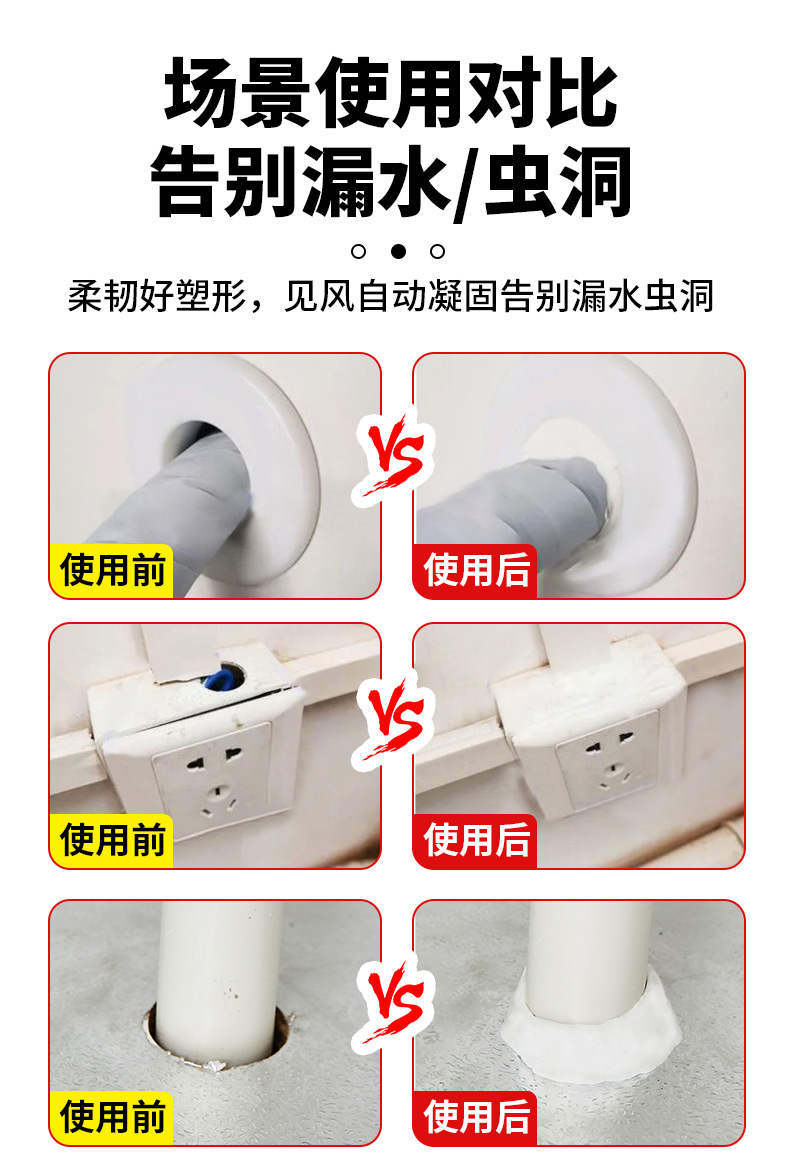 场景使用对比
告别漏水/虫洞

柔韧好塑形，见风自动凝固告别漏水虫洞

使用前

VS

使用后

使用前

VS

使用后

使用前

VS

使用后