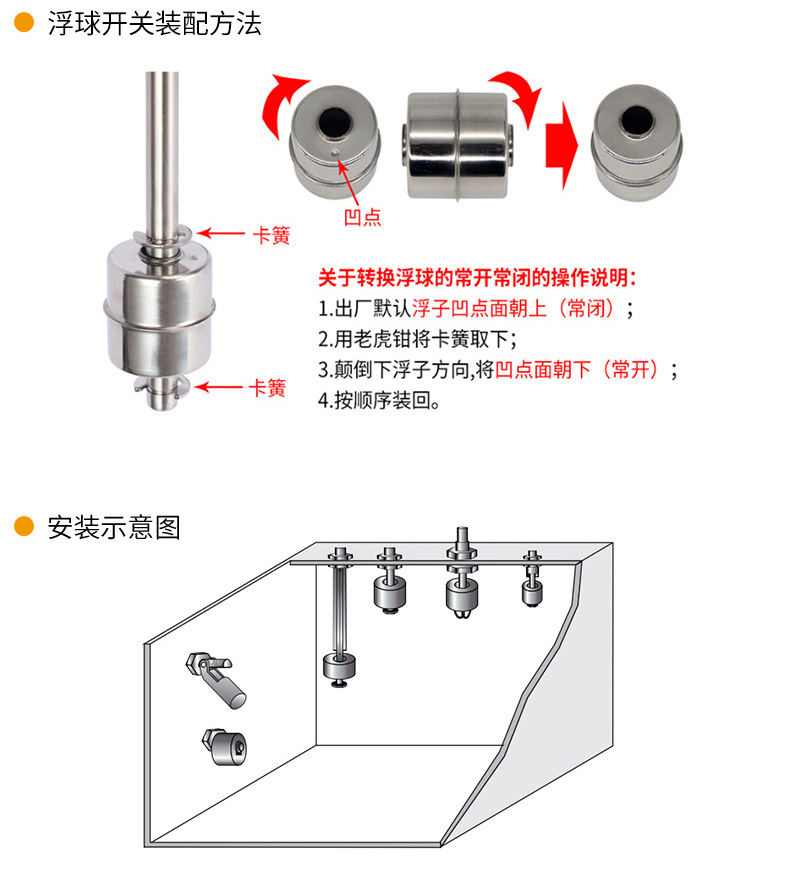 浮球开关装配方法

凹点

卡簧

卡簧

关于转换浮球的常开常闭的操作说明：
1.出厂默认浮子凹点面朝上（常闭）；
2.用老虎钳将卡簧取下；
3.颠倒下浮子方向,将凹点面朝下（常开）；
4.按顺序装回。

安装示意图