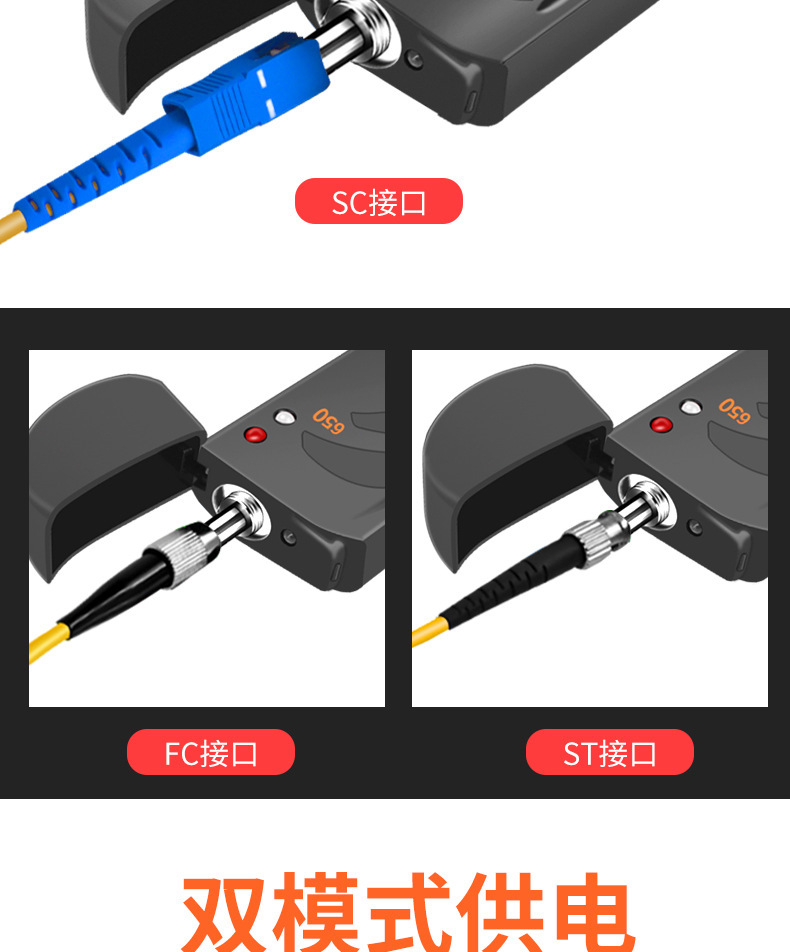 SC接口

650

650

FC接口

ST接口

双模式供电