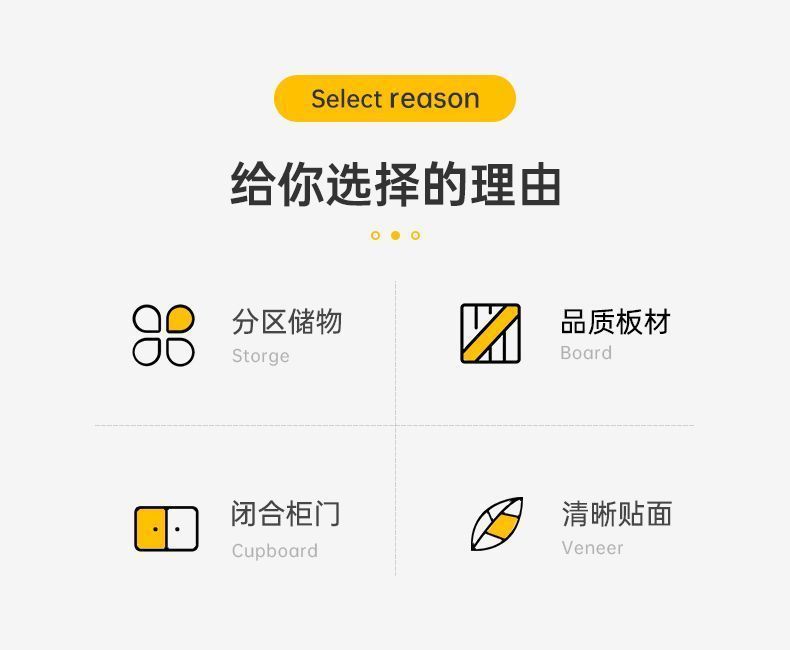 Select reason

给你选择的理由

分区储物
Storge

品质板材
Board

闭合柜门
Cupboard

清晰贴面
Veneer