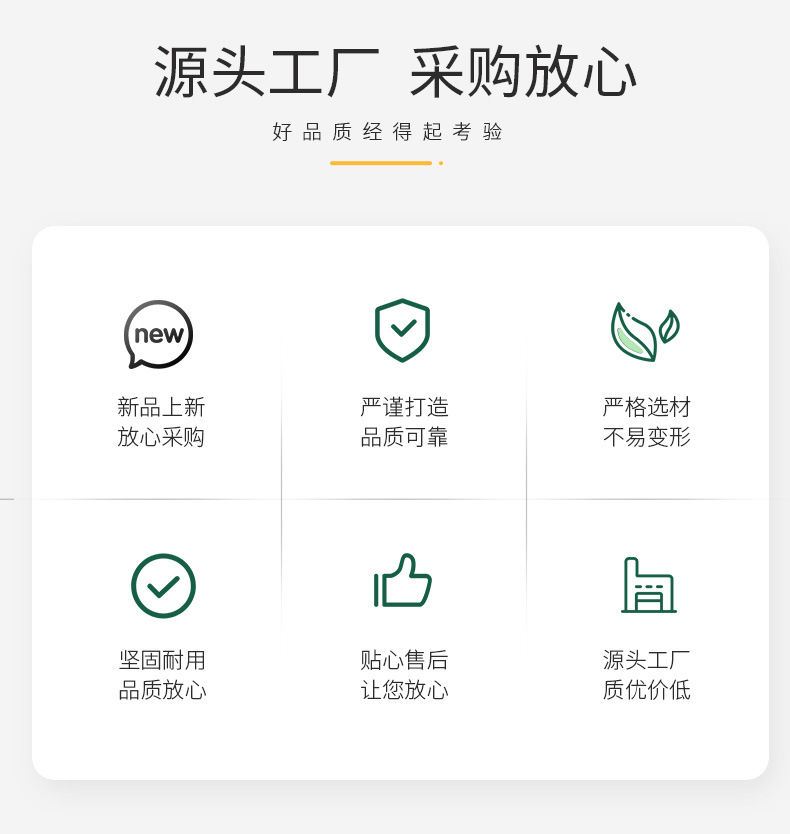 源头工厂 采购放心

好品质经得起考验

new

新品上新
放心采购

严谨打造
品质可靠

严格选材
不易变形

坚固耐用
品质放心

贴心售后
让您放心

源头工厂
质优价低