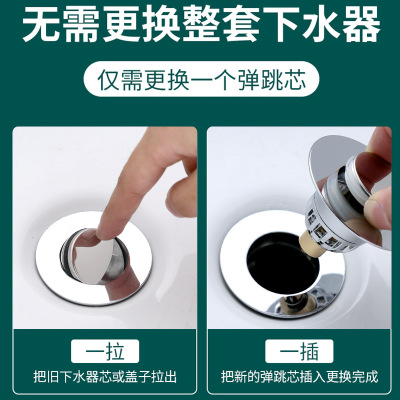 无需更换整套下水器

仅需更换一个弹跳芯

一拉

把旧下水器芯或盖子拉出

一插

把新的弹跳芯插入更换完成