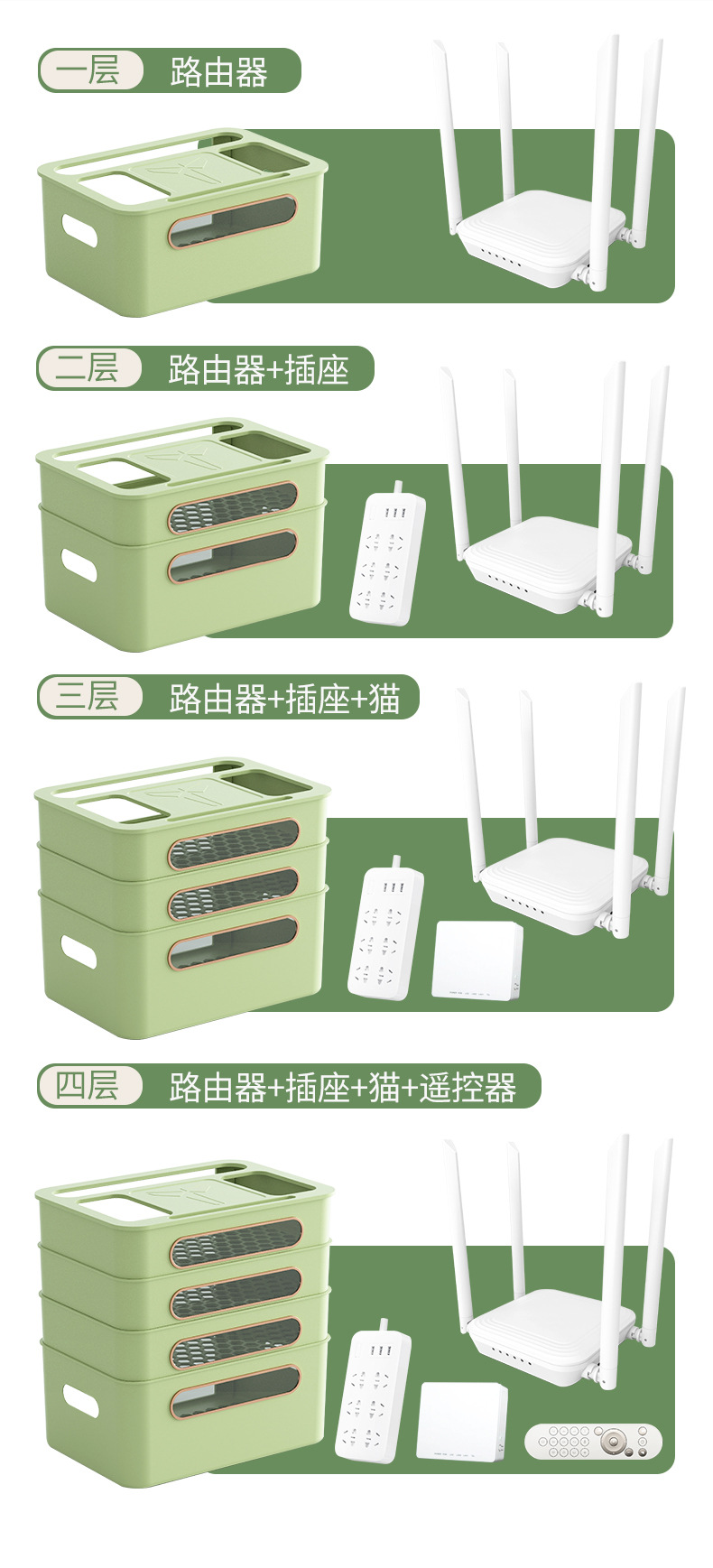 一层 路由器

二层 路由器+插座

三层 路由器+插座+猫

四层 路由器+插座+猫+遥控器