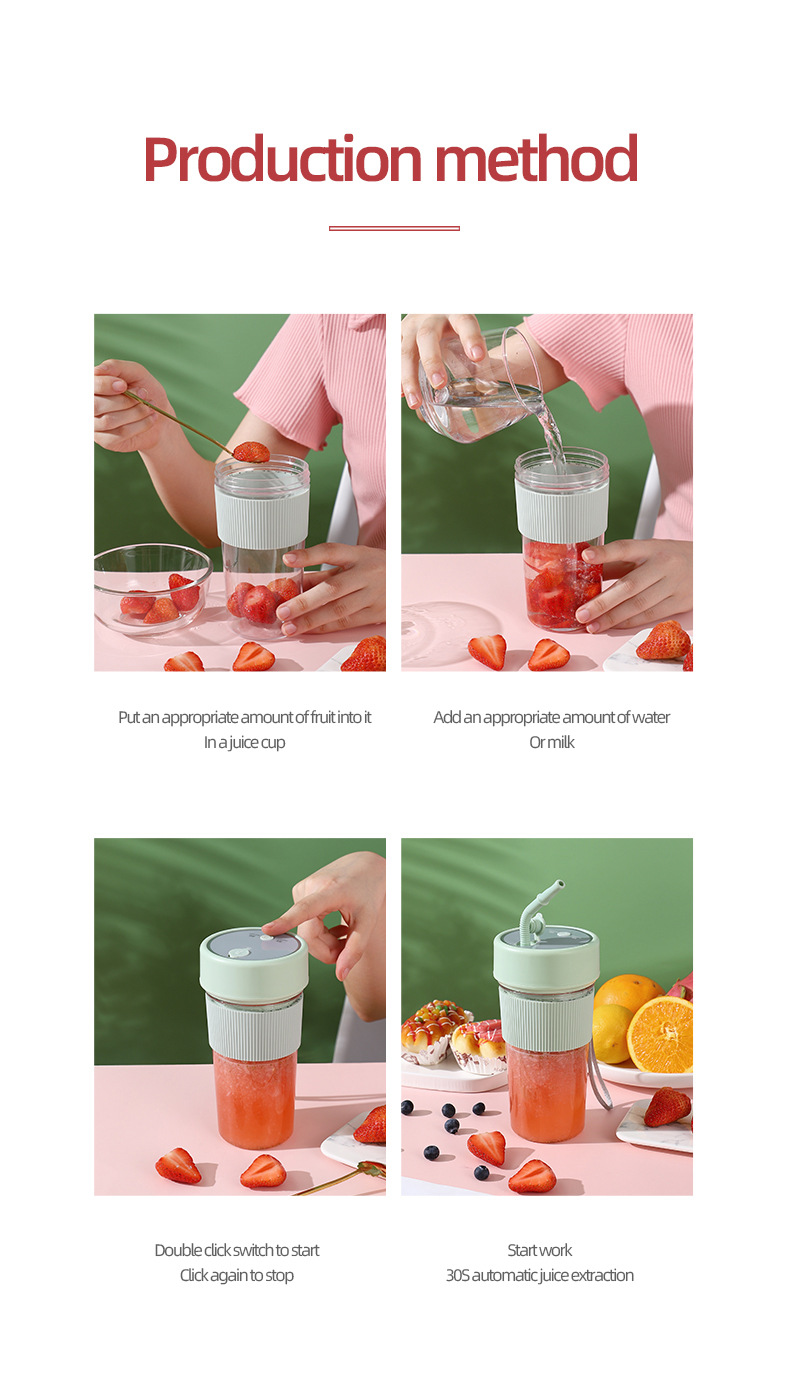 Production method

Put an appropriate amount of fruit into it
In a juice cup

Add an appropriate amount of water
Or milk

Double click switch to start
Click again to stop

Start work
30S automatic juice extraction