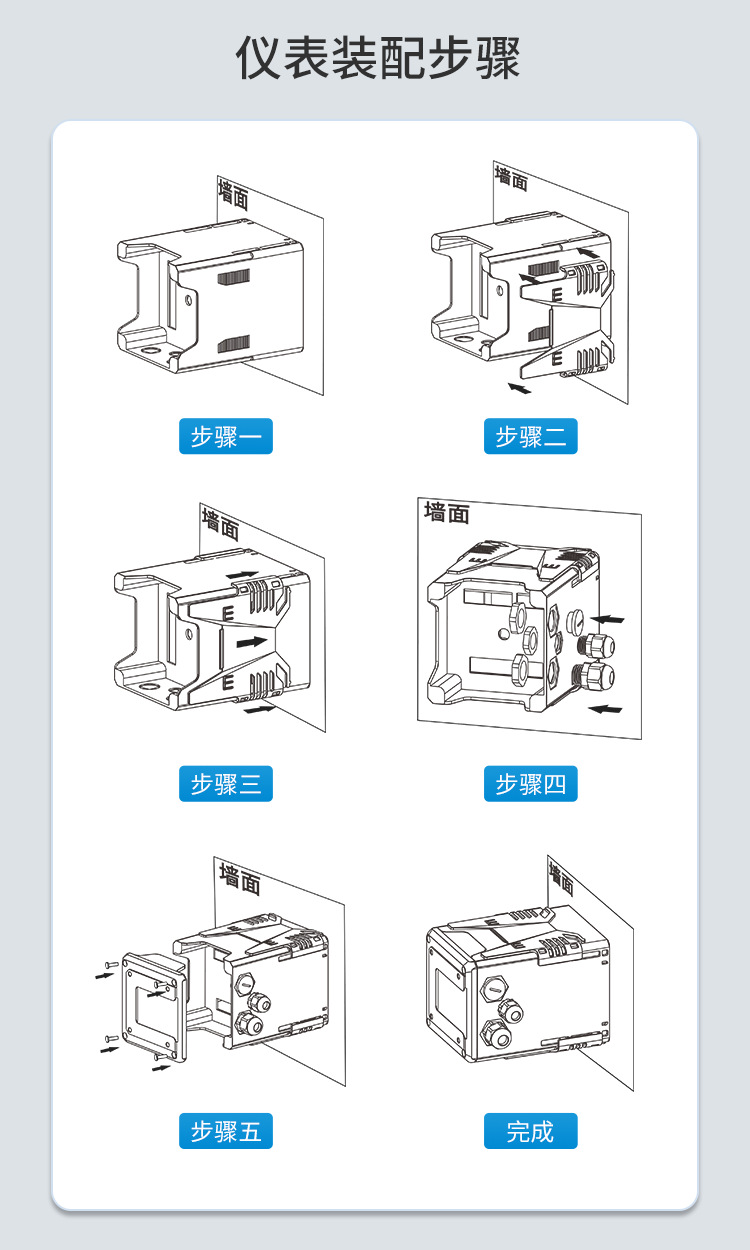 仪表装配步骤

墙面

步骤一

墙面

E

E

步骤二

墙面

E

E

步骤三

墙面

步骤四

墙面

步骤五

墙面

完成