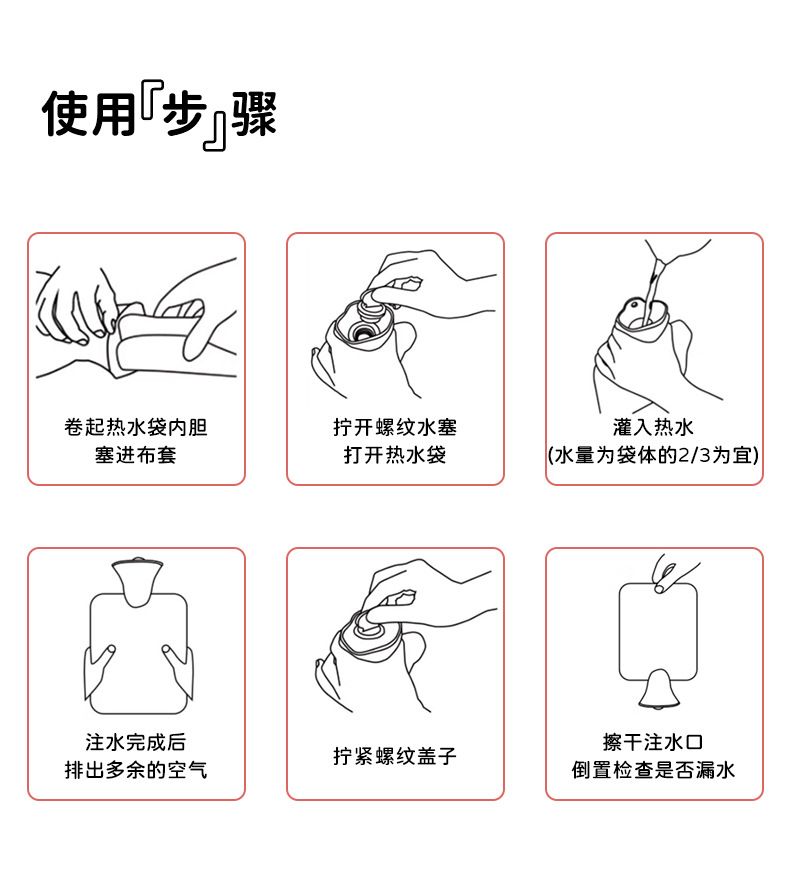 使用『步』骤

卷起热水袋内胆
塞进布套

拧开螺纹水塞
打开热水袋

灌入热水
(水量为袋体的2/3为宜)

注水完成后
排出多余的空气

拧紧螺纹盖子

擦干注水口
倒置检查是否漏水