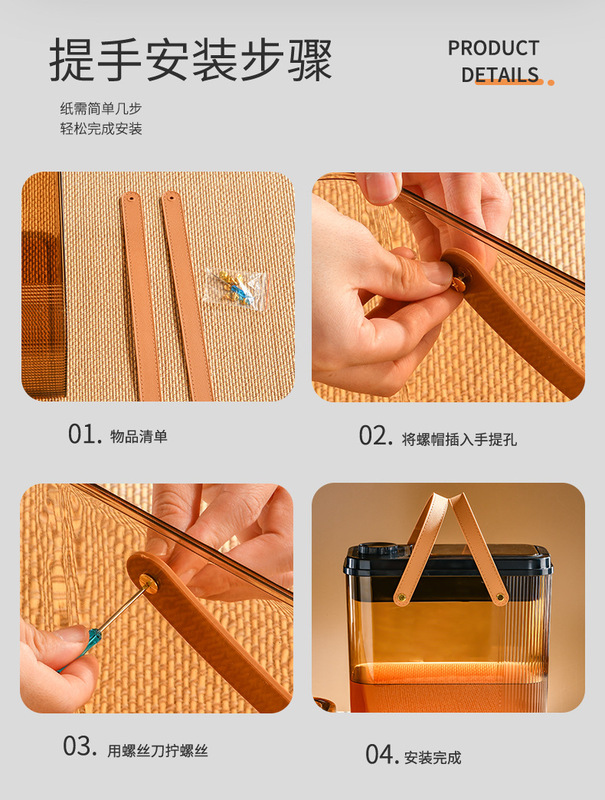 提手安装步骤

PRODUCT DETAILS

纸需简单几步
轻松完成安装

01. 物品清单

02. 将螺帽插入手提孔

03. 用螺丝刀拧螺丝

04. 安装完成