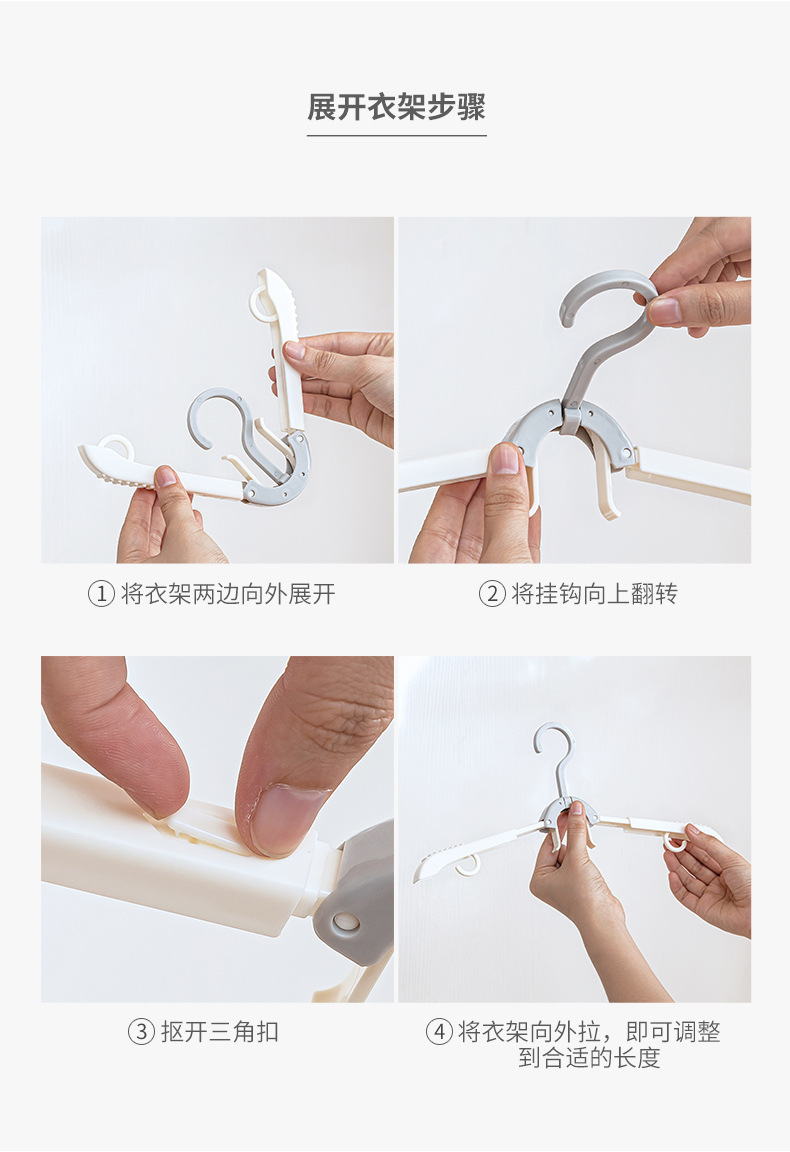 展开衣架步骤

① 将衣架两边向外展开

② 将挂钩向上翻转

③ 抠开三角扣

④ 将衣架向外拉，即可调整到合适的长度