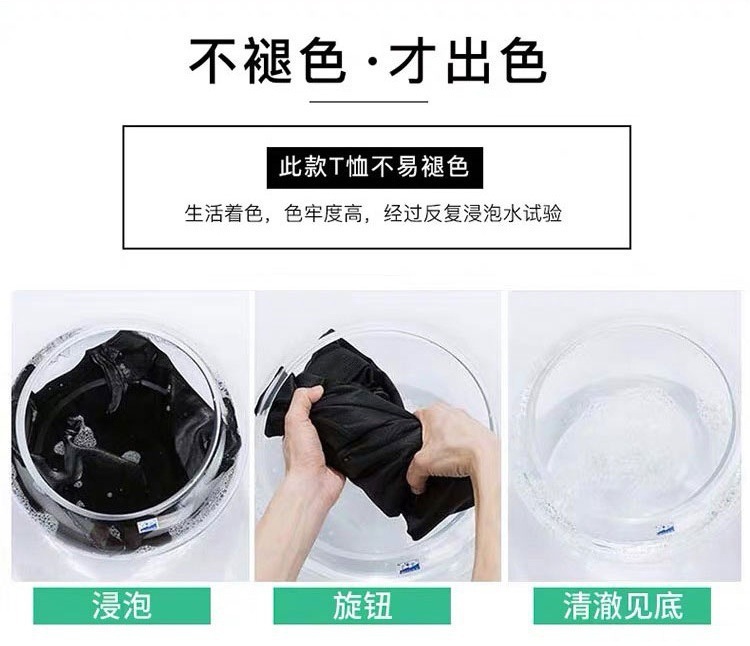 不褪色·才出色

此款T恤不易褪色

生活着色，色牢度高，经过反复浸泡水试验

浸泡

旋钮

清澈见底