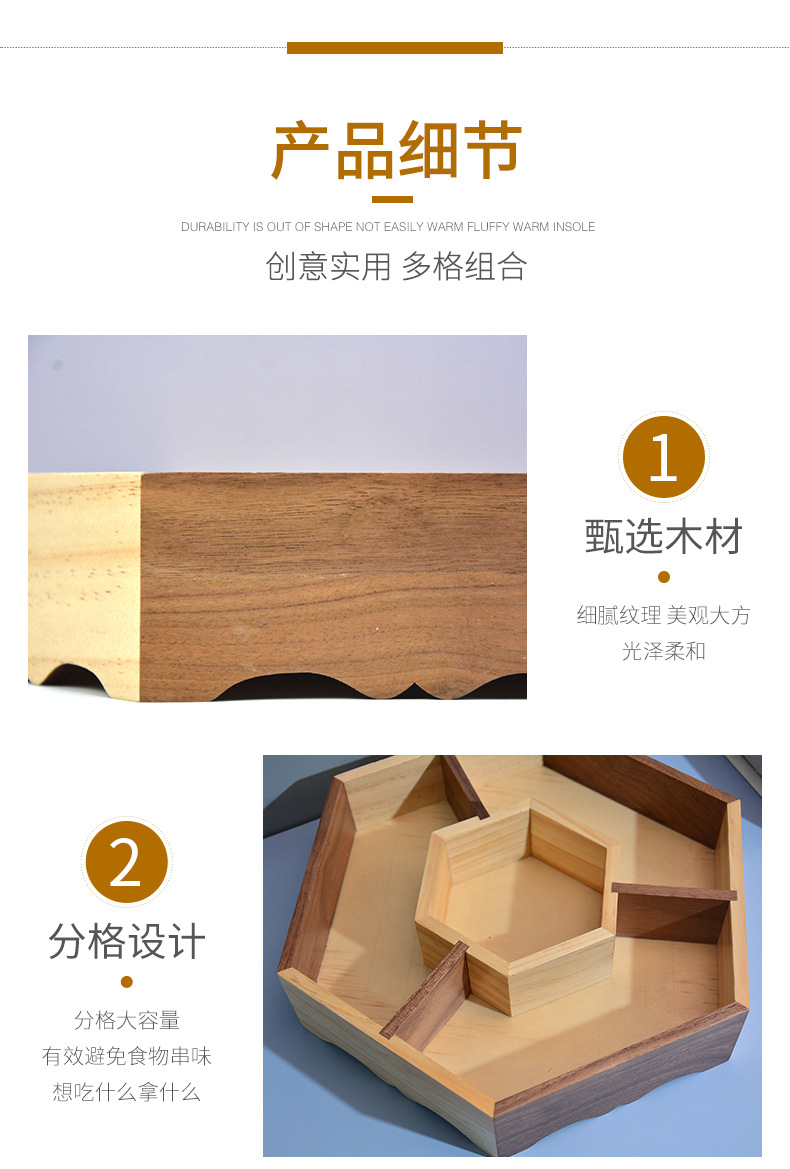 产品细节

DURABILITY IS OUT OF SHAPE NOT EASILY WARM FLUFFY WARM INSOLE

创意实用 多格组合

1

甄选木材

细腻纹理 美观大方
光泽柔和

2

分格设计

分格大容量
有效避免食物串味
想吃什么拿什么