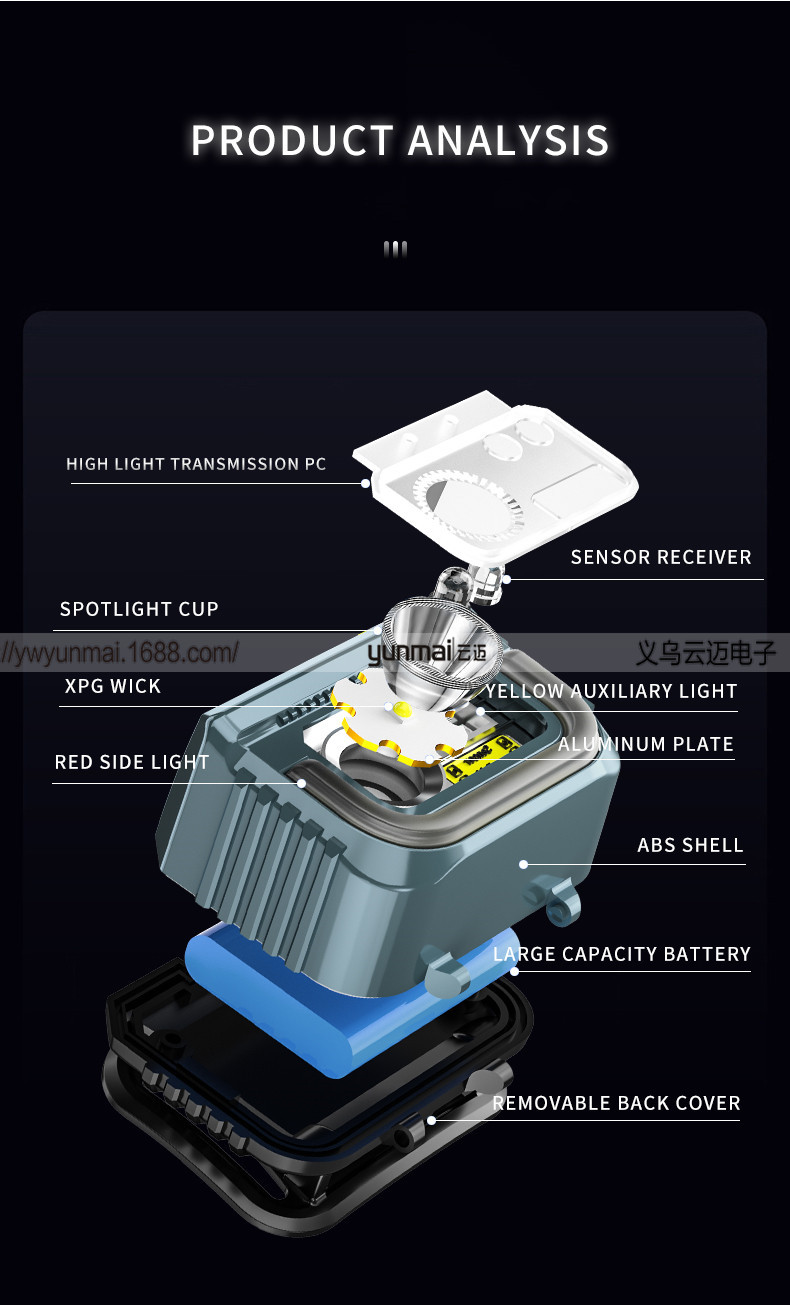 PRODUCT ANALYSIS

HIGH LIGHT TRANSMISSION PC

SENSOR RECEIVER

SPOTLIGHT CUP

//ywyunmai.1688.com/

yunmai云迈

义乌云迈电子

XPG WICK

YELLOW AUXILIARY LIGHT

ALUMINUM PLATE

RED SIDE LIGHT

ABS SHELL

LARGE CAPACITY BATTERY

REMOVABLE BACK COVER