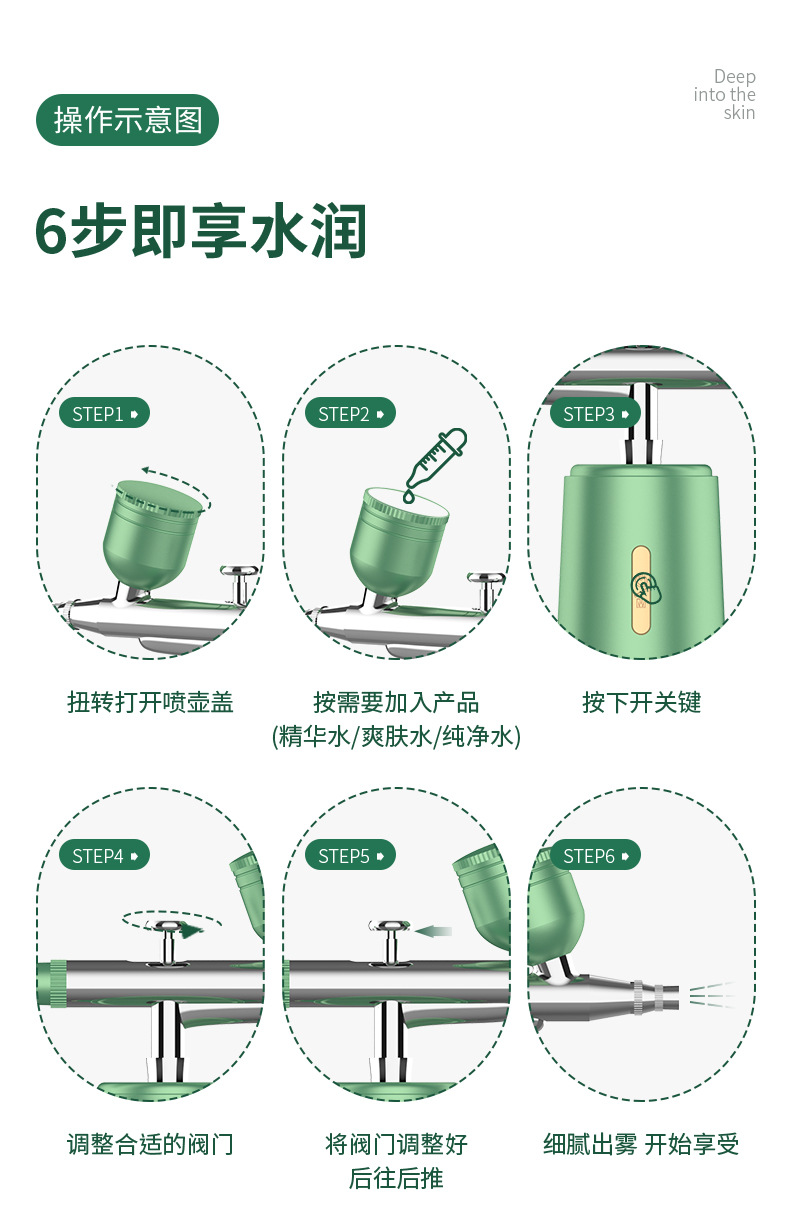 操作示意图

Deep into the skin

6步即享水润

STEP1
扭转打开喷壶盖

STEP2
按需要加入产品 (精华水/爽肤水/纯净水)

STEP3
按下开关键

STEP4
调整合适的阀门

STEP5
将阀门调整好 后往后推

STEP6
细腻出雾 开始享受