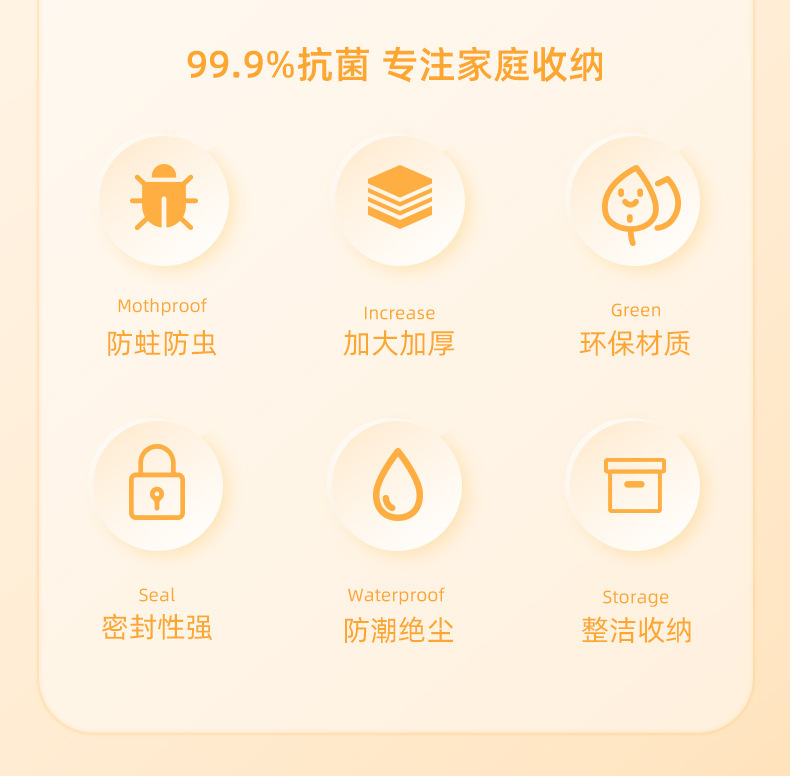 99.9%抗菌 专注家庭收纳

Mothproof
防蛀防虫

Increase
加大加厚

Green
环保材质

Seal
密封性强

Waterproof
防潮绝尘

Storage
整洁收纳