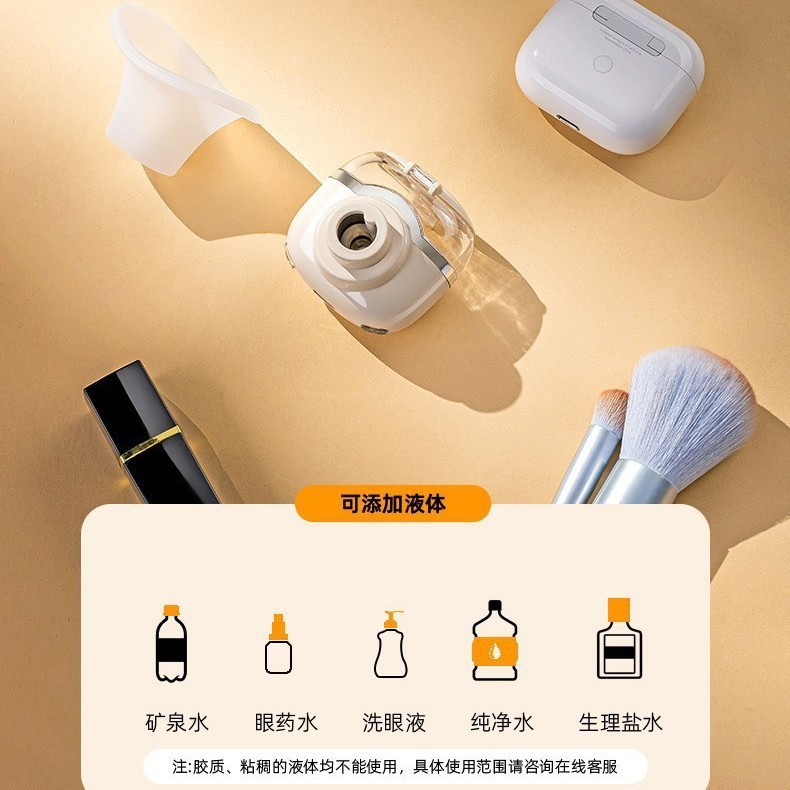 可添加液体

矿泉水 眼药水 洗眼液 纯净水 生理盐水

注:胶质、粘稠的液体均不能使用，具体使用范围请咨询在线客服