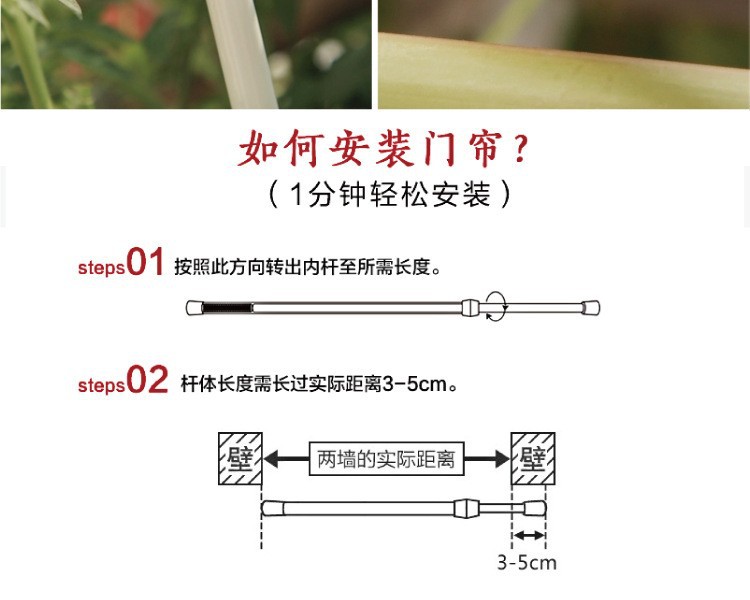 如何安装门帘？
（1分钟轻松安装）

steps01 按照此方向转出内杆至所需长度。

steps02 杆体长度需长过实际距离3-5cm。

壁 两墙的实际距离 壁

3-5cm