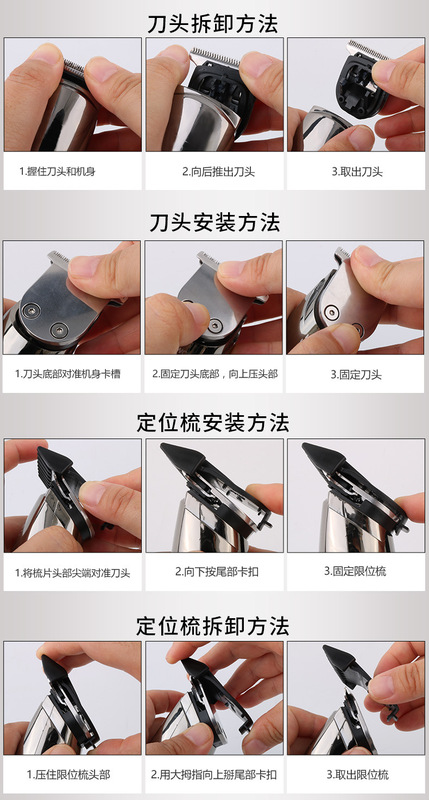 刀头拆卸方法

1.握住刀头和机身

2.向后推出刀头

3.取出刀头

刀头安装方法

1.刀头底部对准机身卡槽

2.固定刀头底部，向上压头部

3.固定刀头

定位梳安装方法

1.将梳片头部尖端对准刀头

2.向下按尾部卡扣

3.固定限位梳

定位梳拆卸方法

1.压住限位梳头部

2.用大拇指向上掰尾部卡扣

3.取出限位梳