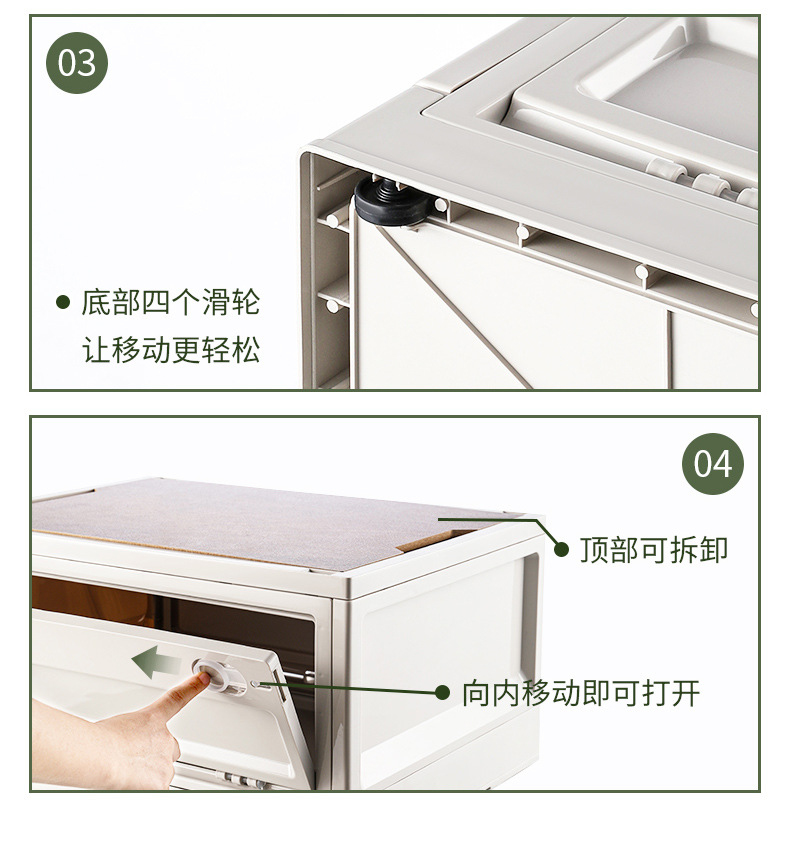 03

底部四个滑轮
让移动更轻松

04

顶部可拆卸

向内移动即可打开