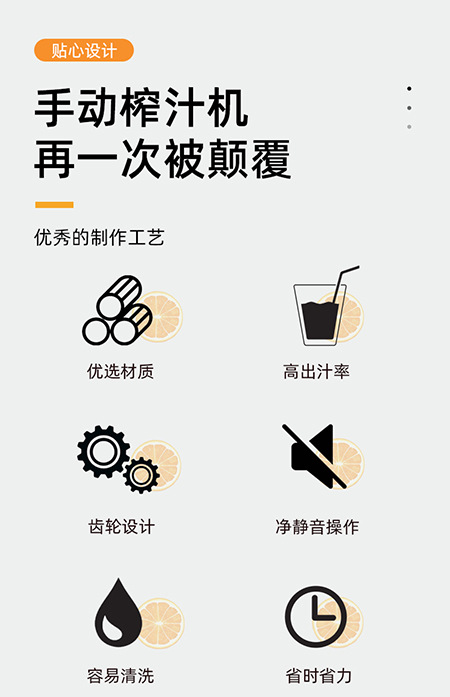 贴心设计

手动榨汁机
再一次被颠覆

优秀的制作工艺

优选材质

高出汁率

齿轮设计

净静音操作

容易清洗

省时省力