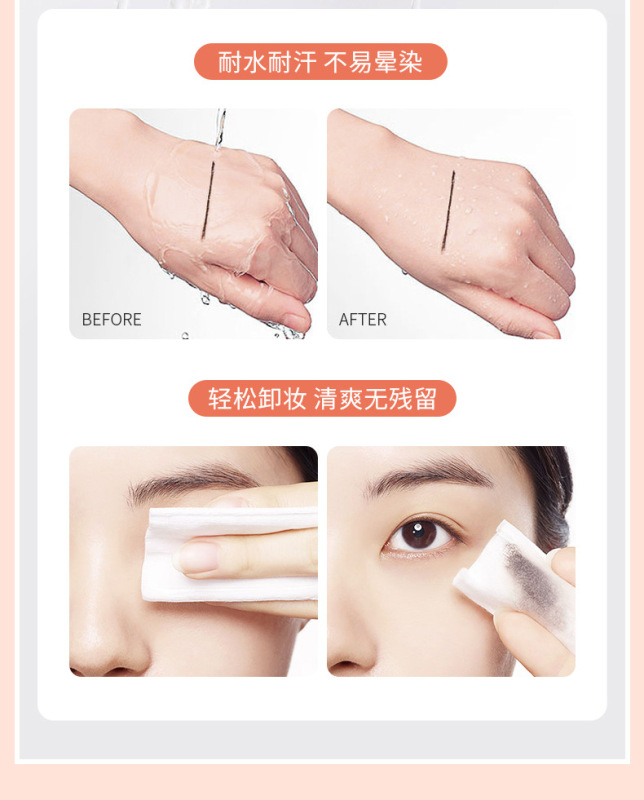 耐水耐汗 不易晕染

BEFORE

AFTER

轻松卸妆 清爽无残留