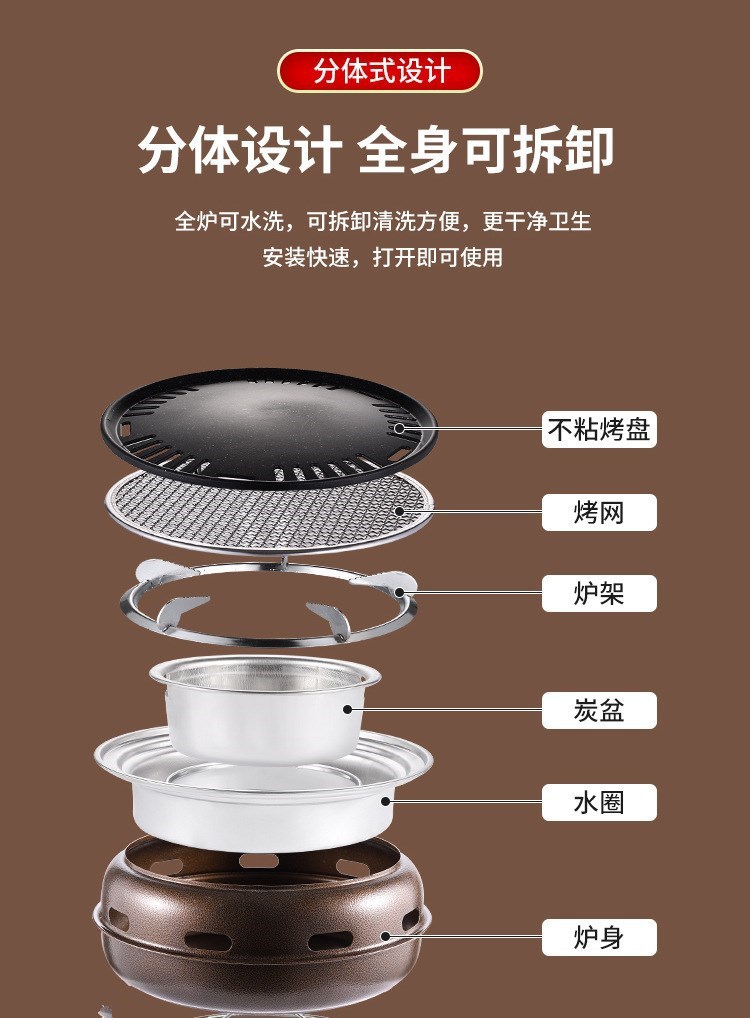 分体式设计

分体设计 全身可拆卸

全炉可水洗，可拆卸清洗方便，更干净卫生
安装快速，打开即可使用

不粘烤盘

烤网

炉架

炭盆

水圈

炉身