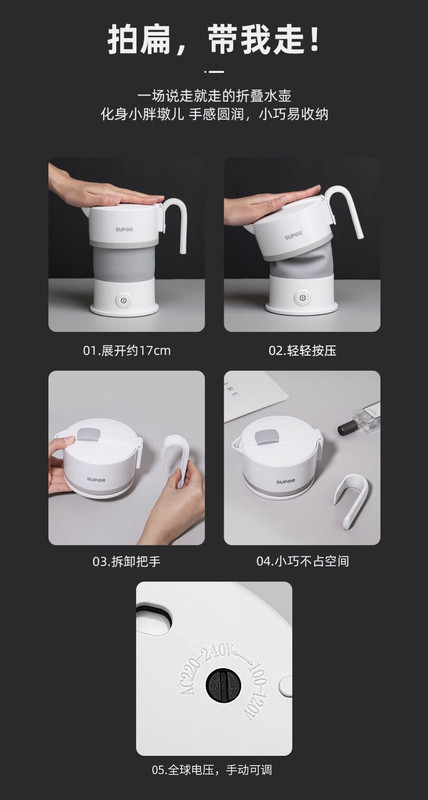 拍扁，带我走！

一场说走就走的折叠水壶
化身小胖墩儿 手感圆润，小巧易收纳

SUPOR

01.展开约17cm

SUPOR

02.轻轻按压

SUPOR

03.拆卸把手

SUPOR

04.小巧不占空间

AC220-240V 100-120V

05.全球电压，手动可调