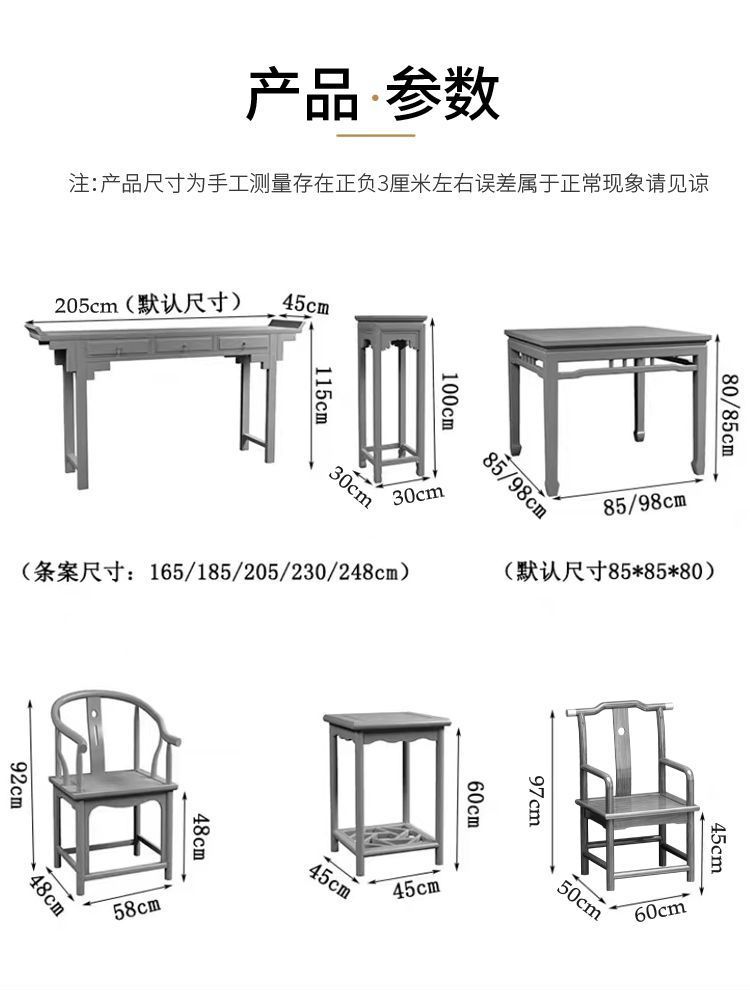 产品·参数

注:产品尺寸为手工测量存在正负3厘米左右误差属于正常现象请见谅

205cm（默认尺寸）

45cm

115cm

100cm

30cm

30cm

80/85cm

85/98cm

85/98cm

（条案尺寸：165/185/205/230/248cm）

（默认尺寸85*85*80）

92cm

48cm

48cm

58cm

60cm

45cm

45cm

97cm

45cm

50cm

60cm