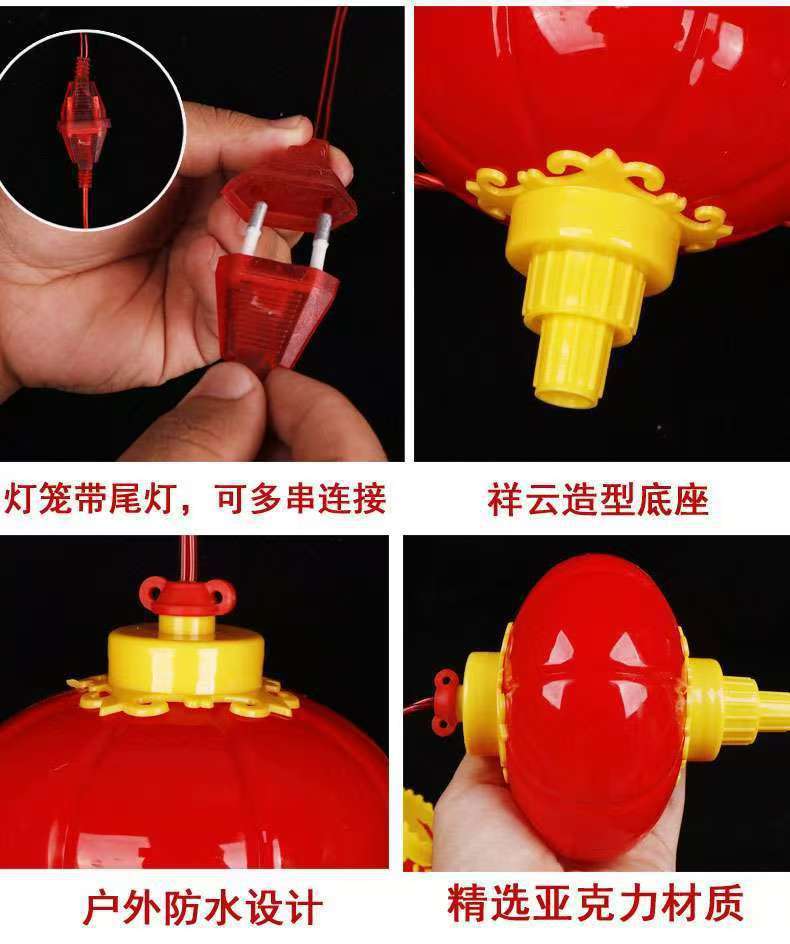 灯笼带尾灯，可多串连接

祥云造型底座

户外防水设计

精选亚克力材质