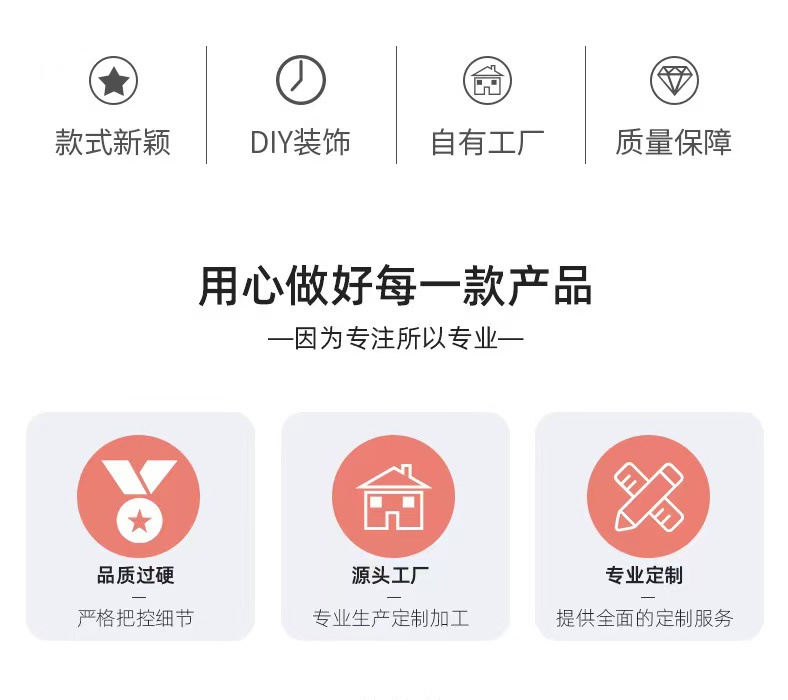 款式新颖

DIY装饰

自有工厂

质量保障

用心做好每一款产品

—因为专注所以专业—

品质过硬
—
严格把控细节

源头工厂
—
专业生产定制加工

专业定制
—
提供全面的定制服务