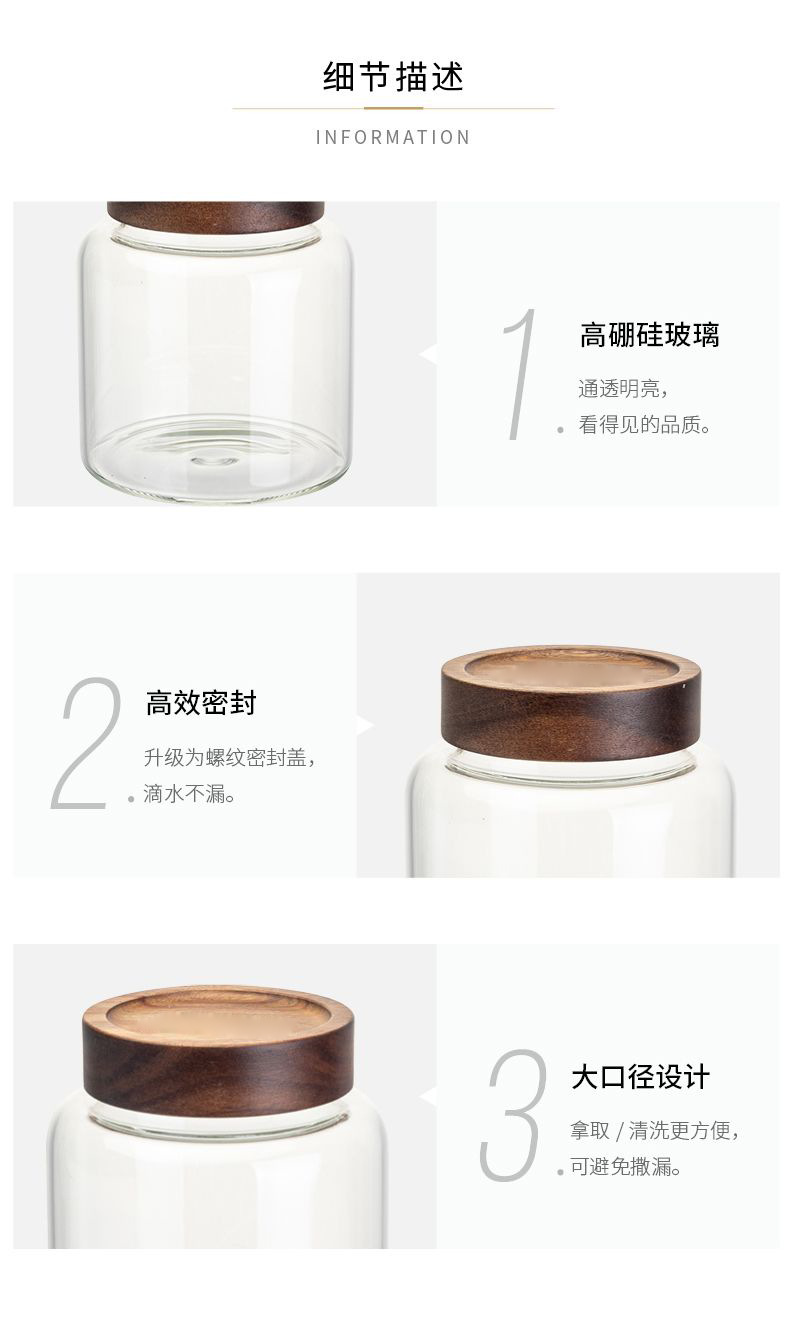 细节描述

INFORMATION

1

高硼硅玻璃

通透明亮，
看得见的品质。

2

高效密封

升级为螺纹密封盖，
滴水不漏。

3

大口径设计

拿取 / 清洗更方便，
可避免撒漏。