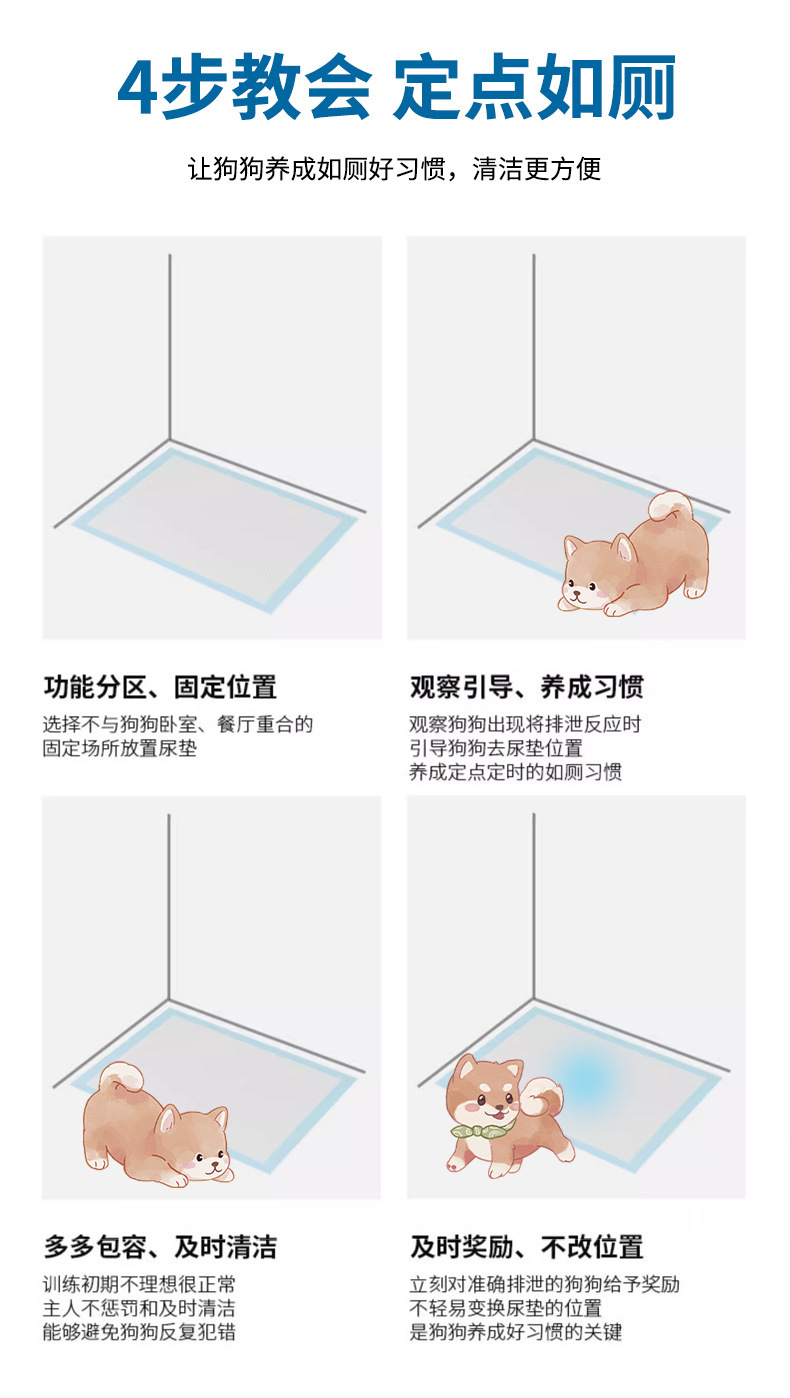 4步教会 定点如厕

让狗狗养成如厕好习惯，清洁更方便

功能分区、固定位置

选择不与狗狗卧室、餐厅重合的固定场所放置尿垫

观察引导、养成习惯

观察狗狗出现将排泄反应时
引导狗狗去尿垫位置
养成定点定时的如厕习惯

多多包容、及时清洁

训练初期不理想很正常
主人不惩罚和及时清洁
能够避免狗狗反复犯错

及时奖励、不改位置

立刻对准确排泄的狗狗给予奖励
不轻易变换尿垫的位置
是狗狗养成好习惯的关键