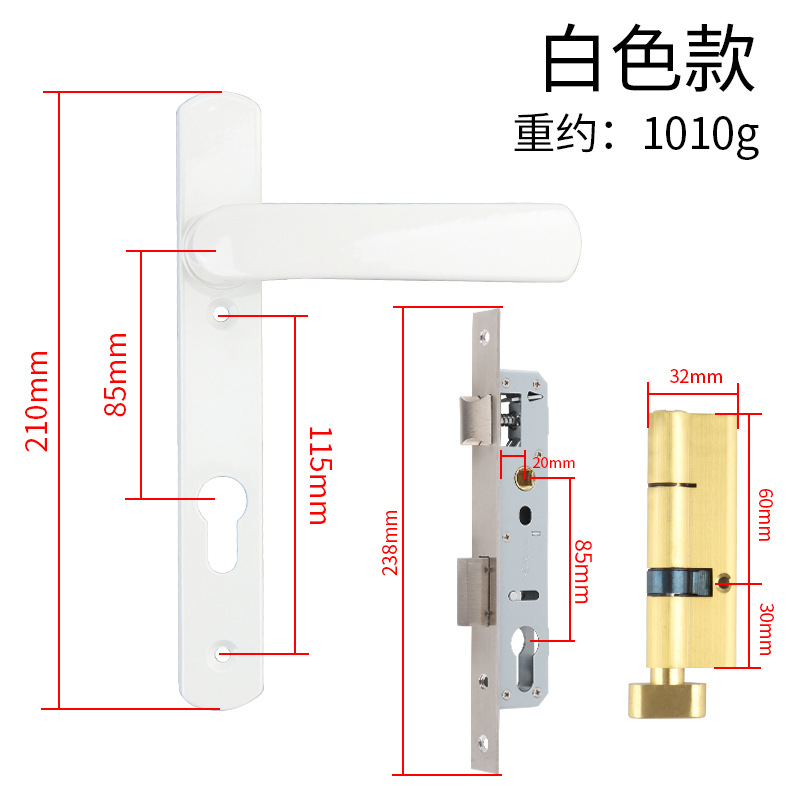 白色款
重约：1010g

210mm
85mm
115mm
238mm
20mm
85mm
32mm
60mm
30mm