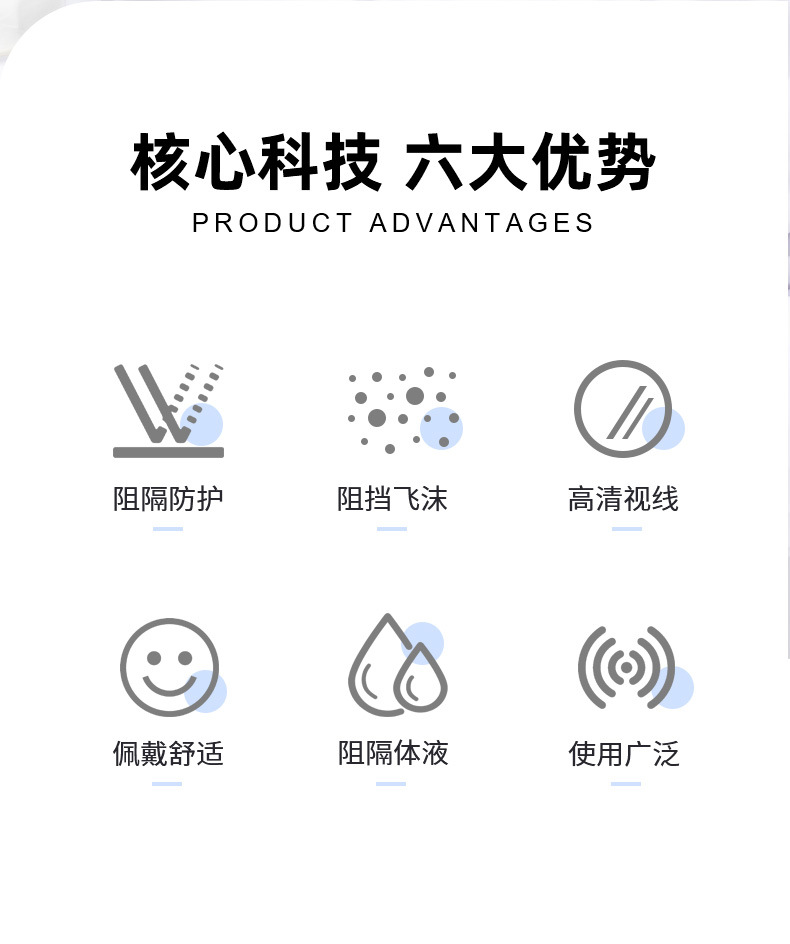 核心科技 六大优势
PRODUCT ADVANTAGES

阻隔防护

阻挡飞沫

高清视线

佩戴舒适

阻隔体液

使用广泛