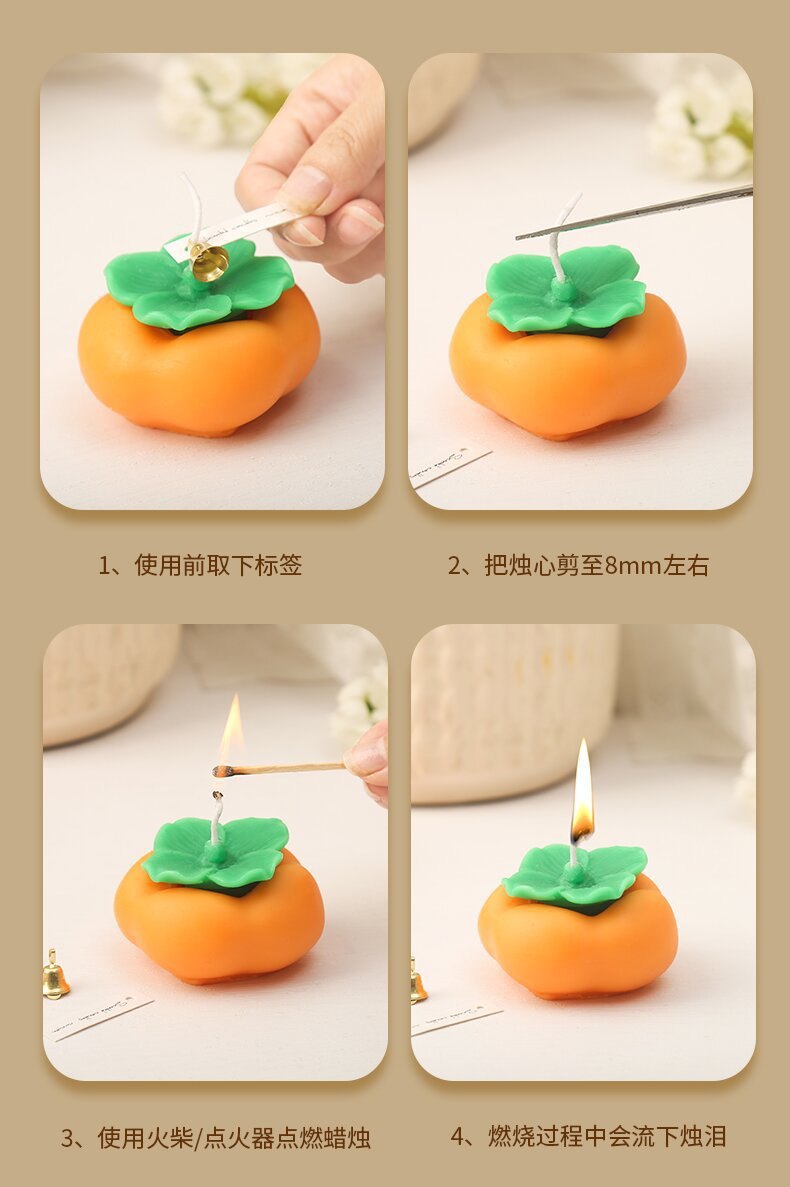 1、使用前取下标签

2、把烛心剪至8mm左右

3、使用火柴/点火器点燃蜡烛

4、燃烧过程中会流下烛泪