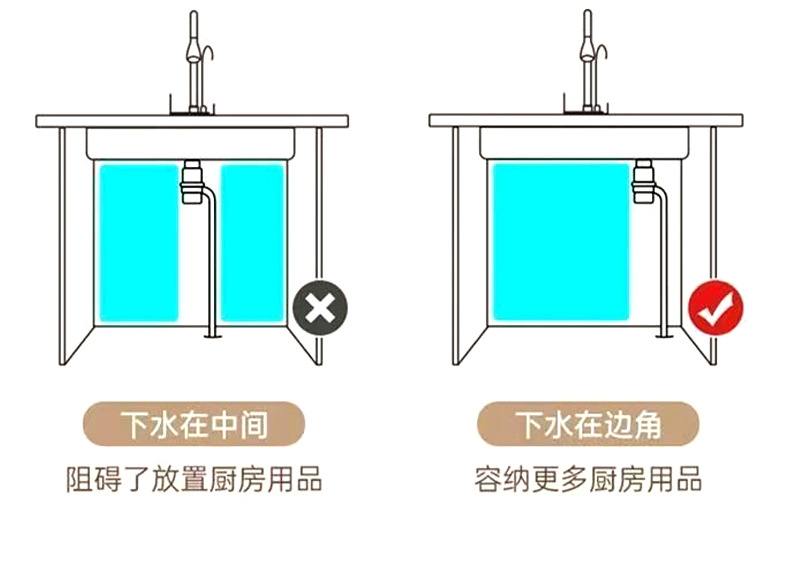 下水在中间

阻碍了放置厨房用品

下水在边角

容纳更多厨房用品