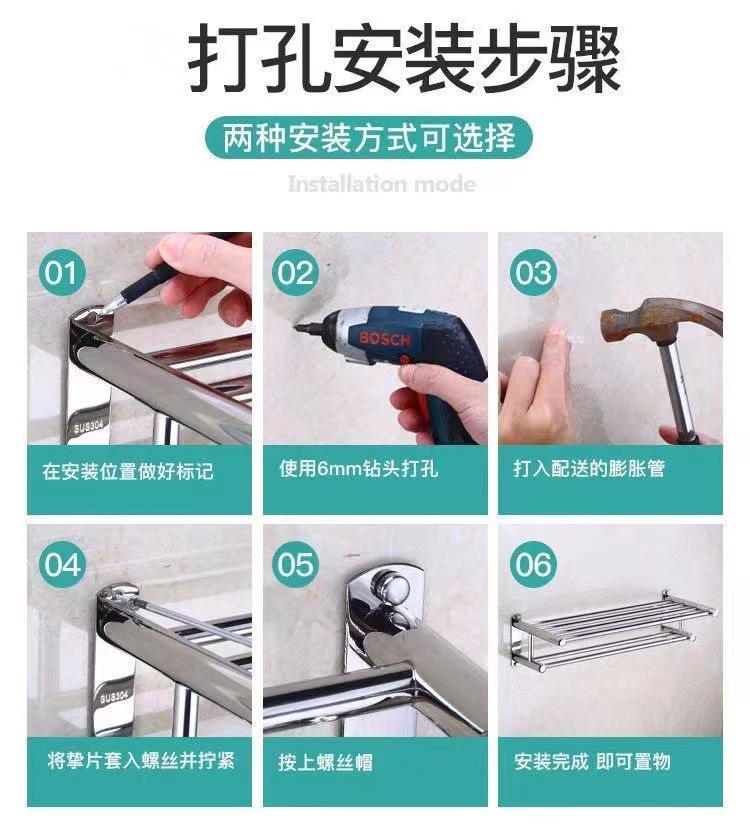 打孔安装步骤

两种安装方式可选择

Installation mode

01
SUS304
在安装位置做好标记

02
BOSCH
使用6mm钻头打孔

03
打入配送的膨胀管

04
SUS304
将挚片套入螺丝并拧紧

05
按上螺丝帽

06
安装完成 即可置物