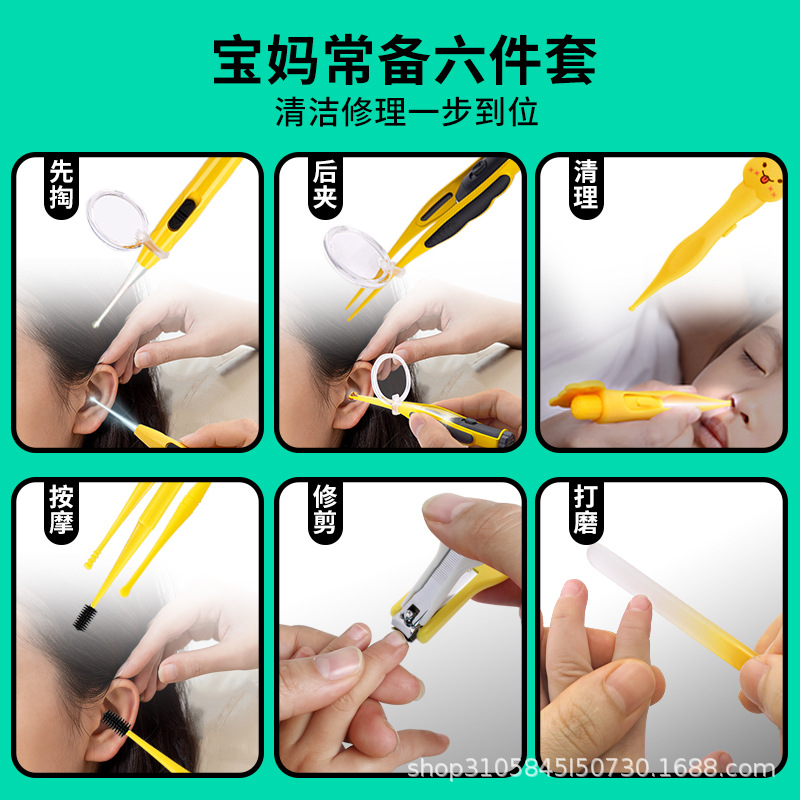 宝妈常备六件套
清洁修理一步到位

先掏

后夹

清理

按摩

修剪

打磨

shop3105845l50730.1688.com