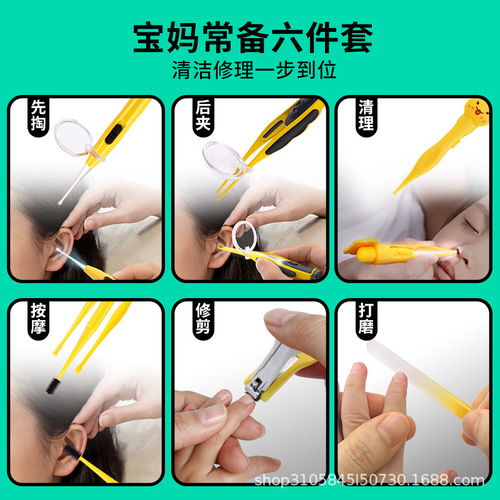 宝妈常备六件套
清洁修理一步到位

先掏

后夹

清理

按摩

修剪

打磨

shop3105845l50730.1688.com