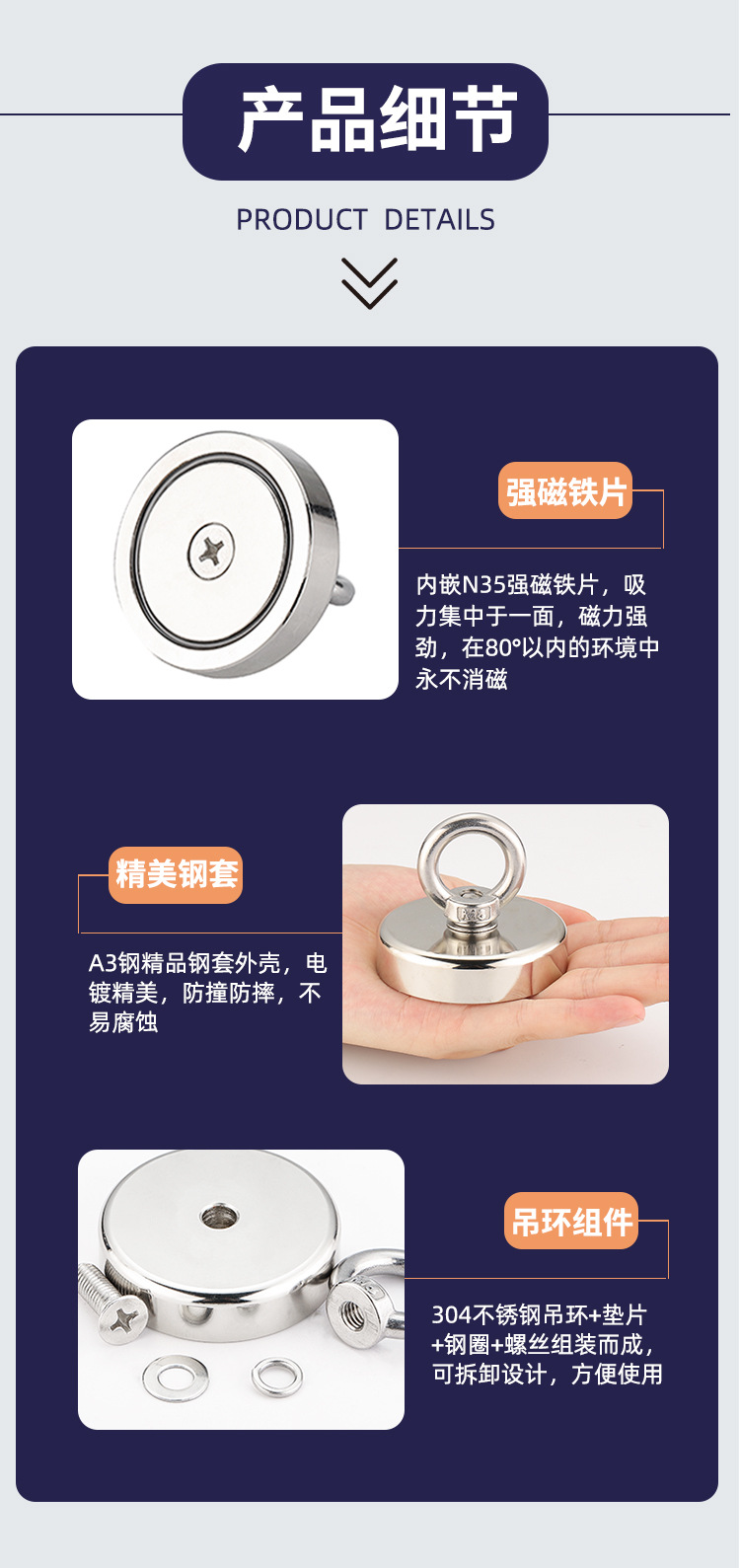 产品细节

PRODUCT DETAILS

强磁铁片

内嵌N35强磁铁片，吸力集中于一面，磁力强劲，在80°以内的环境中永不消磁

精美钢套

A3钢精品钢套外壳，电镀精美，防撞防摔，不易腐蚀

吊环组件

304不锈钢吊环+垫片+钢圈+螺丝组装而成，可拆卸设计，方便使用