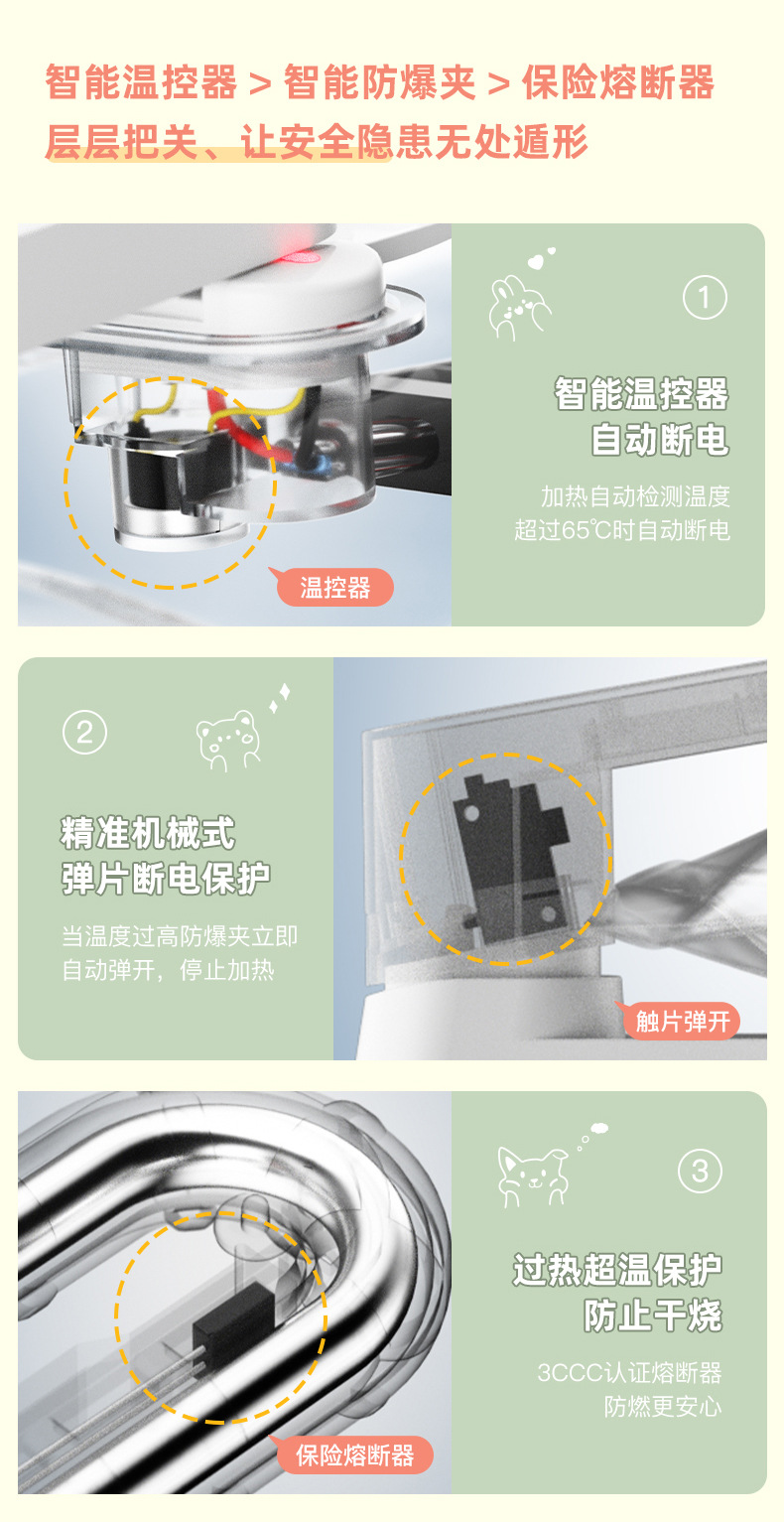 智能温控器 > 智能防爆夹 > 保险熔断器
层层把关、让安全隐患无处遁形

温控器

①

智能温控器
自动断电

加热自动检测温度
超过65℃时自动断电

②

精准机械式
弹片断电保护

当温度过高防爆夹立即
自动弹开，停止加热

触片弹开

保险熔断器

③

过热超温保护
防止干烧

3CCC认证熔断器
防燃更安心