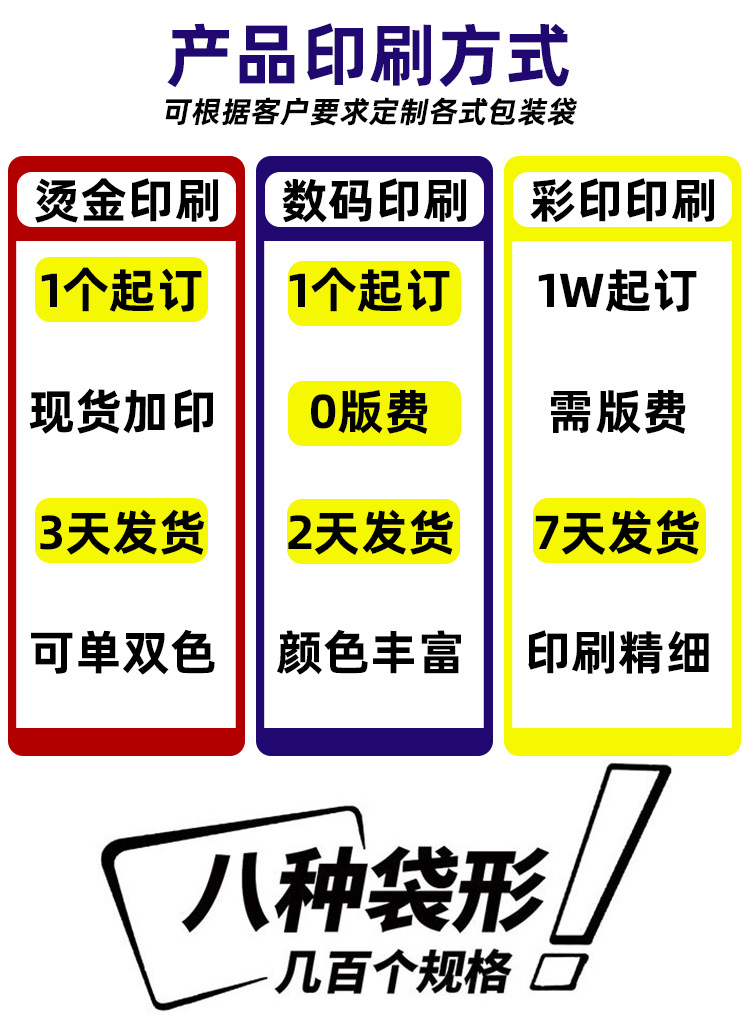 产品印刷方式

可根据客户要求定制各式包装袋

烫金印刷

1个起订

现货加印

3天发货

可单双色

数码印刷

1个起订

0版费

2天发货

颜色丰富

彩印印刷

1W起订

需版费

7天发货

印刷精细

八种袋形

几百个规格