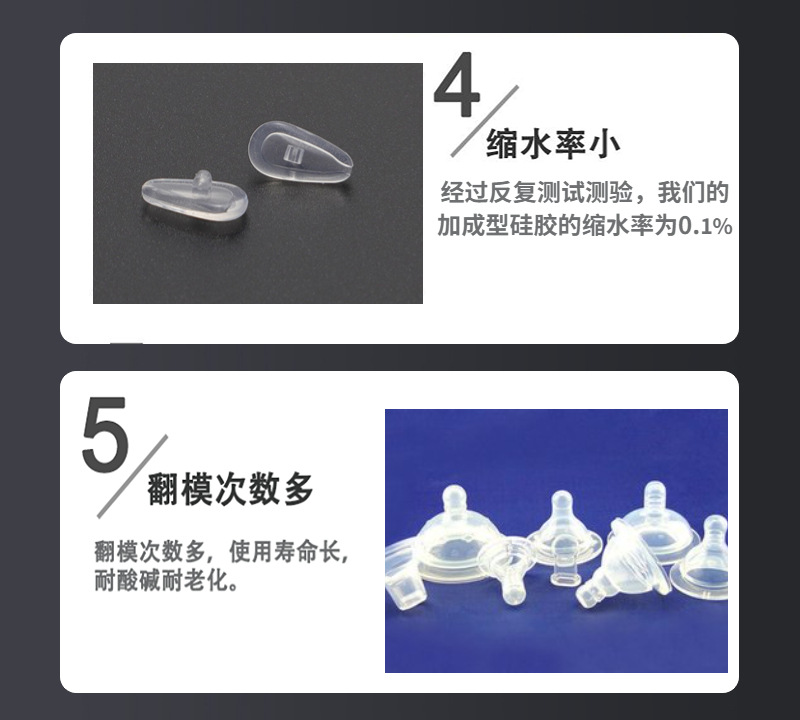 4

缩水率小

经过反复测试测验，我们的加成型硅胶的缩水率为0.1%

5

翻模次数多

翻模次数多，使用寿命长，耐酸碱耐老化。