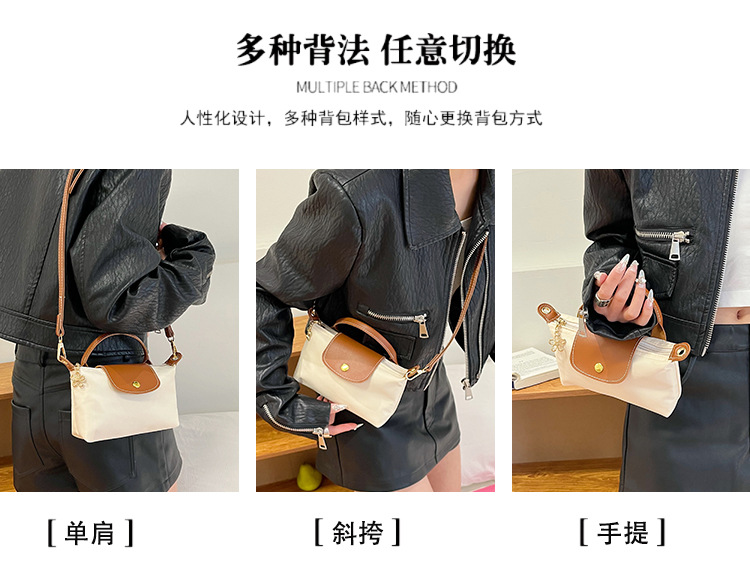 多种背法 任意切换

MULTIPLE BACK METHOD

人性化设计，多种背包样式，随心更换背包方式

[ 单肩 ]

[ 斜挎 ]

[ 手提 ]