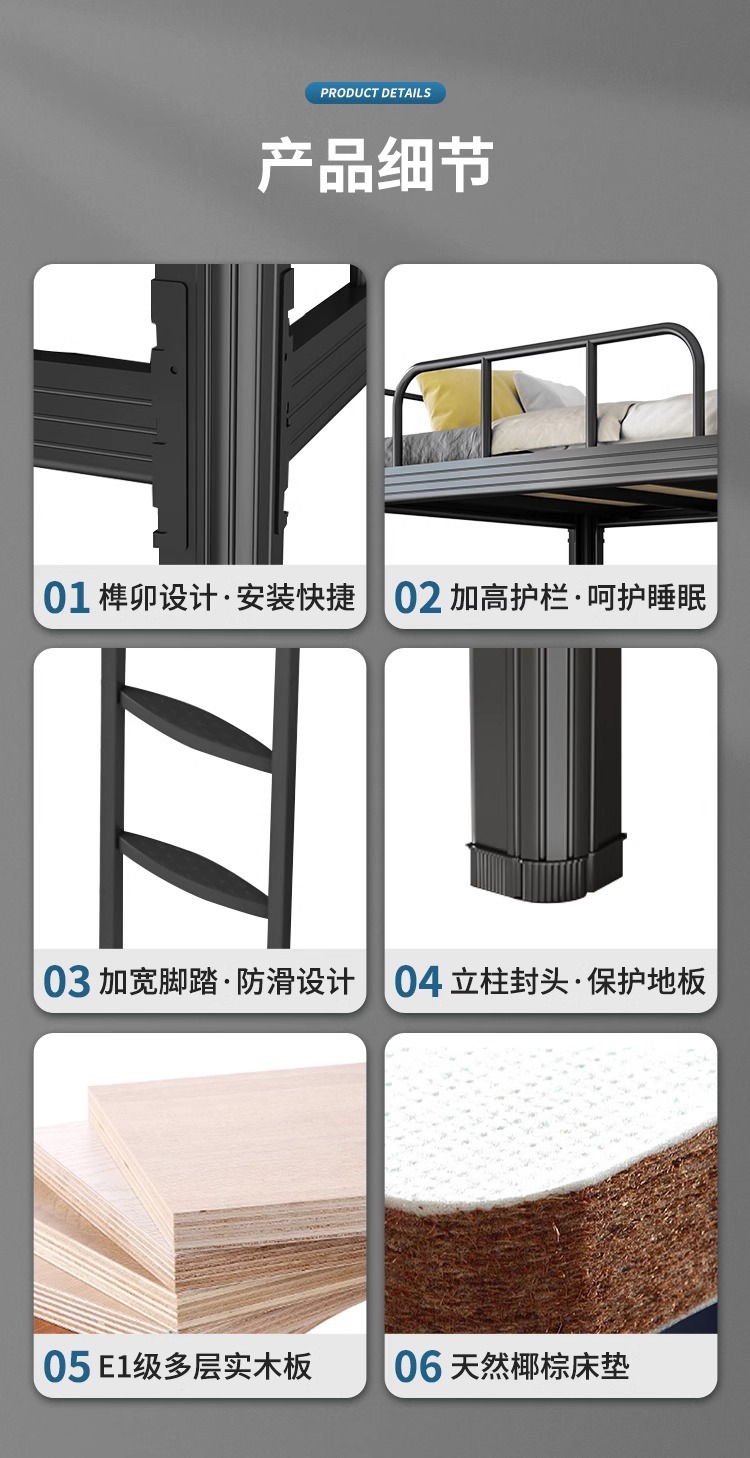 PRODUCT DETAILS

产品细节

01 榫卯设计·安装快捷

02 加高护栏·呵护睡眠

03 加宽脚踏·防滑设计

04 立柱封头·保护地板

05 E1级多层实木板

06 天然椰棕床垫