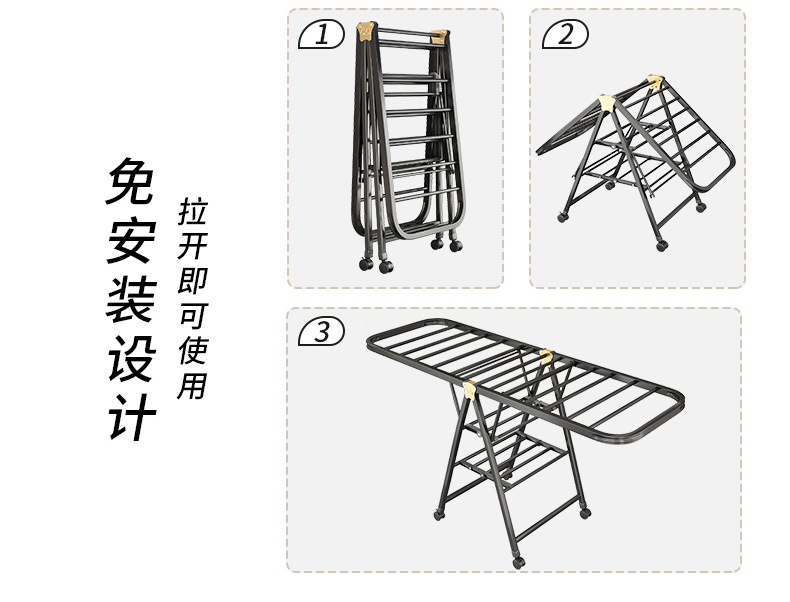 免安装设计

拉开即可使用

1

2

3