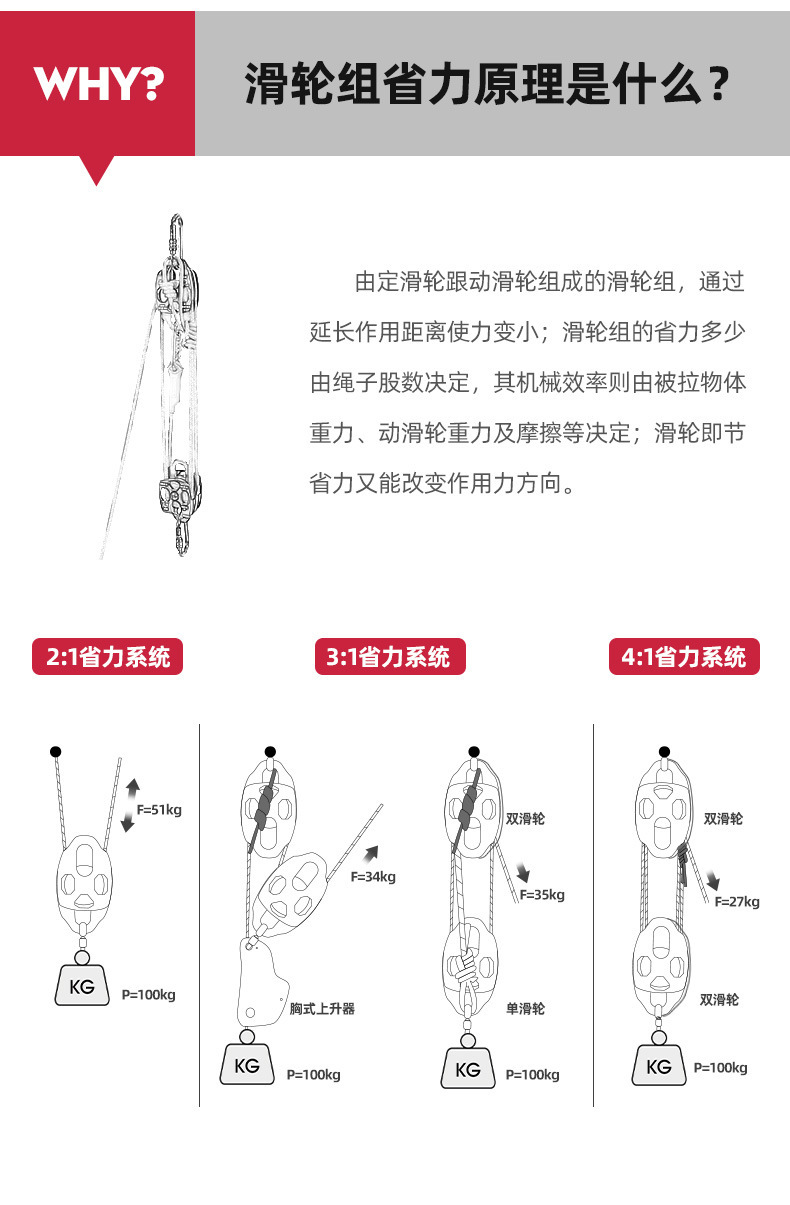 WHY?

滑轮组省力原理是什么？

由定滑轮跟动滑轮组成的滑轮组，通过延长作用距离使力变小；滑轮组的省力多少由绳子股数决定，其机械效率则由被拉物体重力、动滑轮重力及摩擦等决定；滑轮即节省力又能改变作用力方向。

2:1省力系统

3:1省力系统

4:1省力系统

F=51kg

KG

P=100kg

F=34kg

胸式上升器

KG

P=100kg

双滑轮

F=35kg

单滑轮

KG

P=100kg

双滑轮

F=27kg

双滑轮

KG

P=100kg