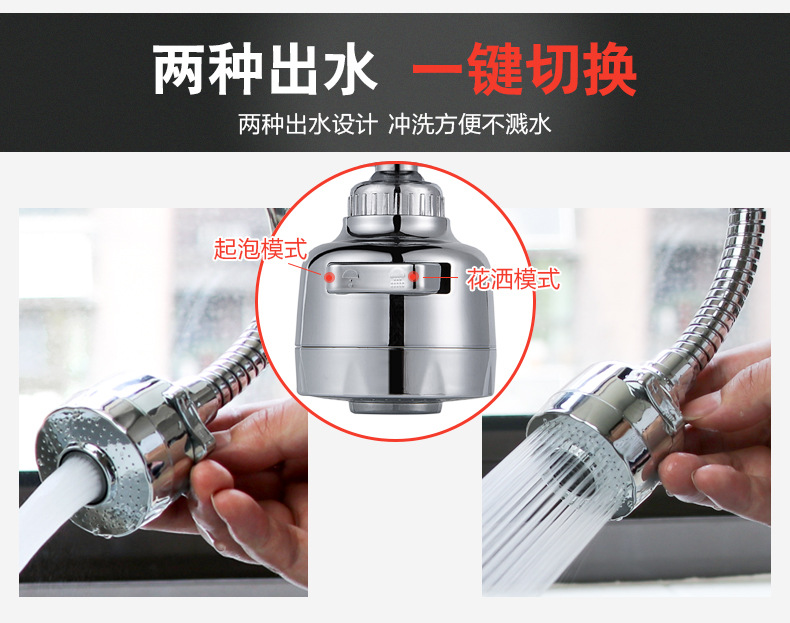 两种出水 一键切换

两种出水设计 冲洗方便不溅水

起泡模式

花洒模式