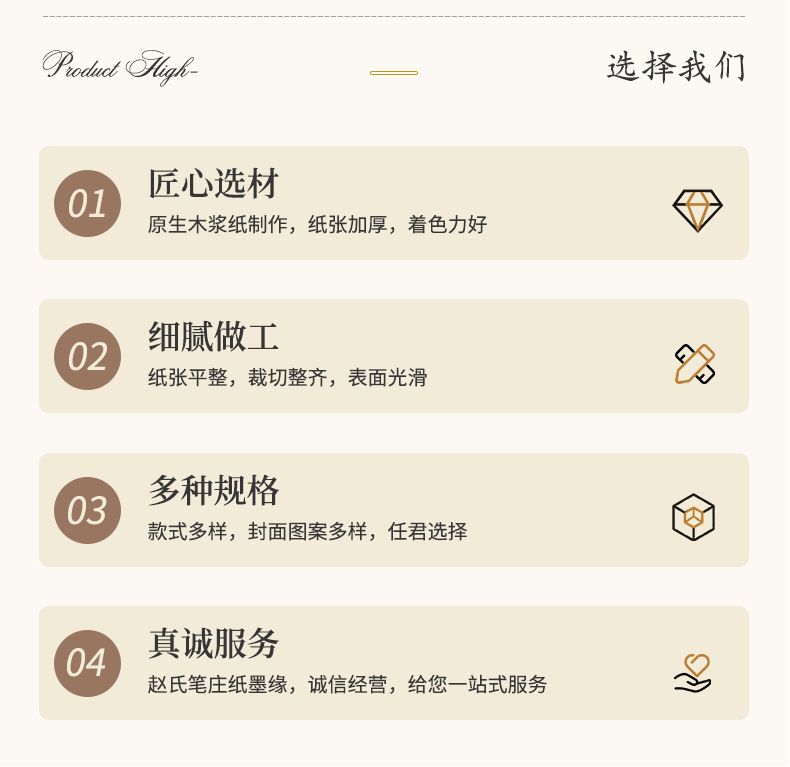 Product High-

选择我们

01

匠心选材

原生木浆纸制作，纸张加厚，着色力好

02

细腻做工

纸张平整，裁切整齐，表面光滑

03

多种规格

款式多样，封面图案多样，任君选择

04

真诚服务

赵氏笔庄纸墨缘，诚信经营，给您一站式服务