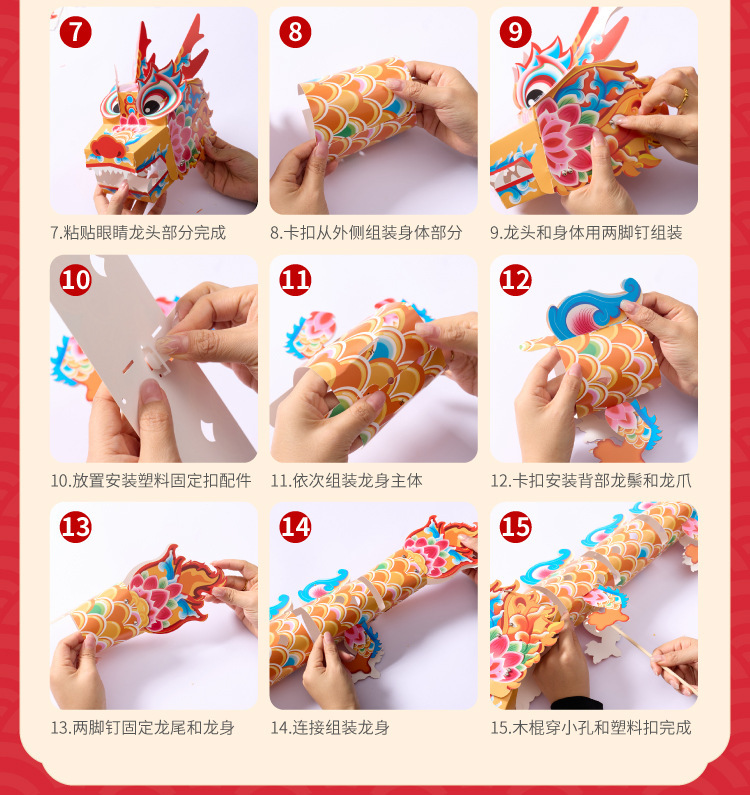 7

7.粘贴眼睛龙头部分完成

8

8.卡扣从外侧组装身体部分

9

9.龙头和身体用两脚钉组装

10

10.放置安装塑料固定扣配件

11

11.依次组装龙身主体

12

12.卡扣安装背部龙鬃和龙爪

13

13.两脚钉固定龙尾和龙身

14

14.连接组装龙身

15

15.木棍穿小孔和塑料扣完成