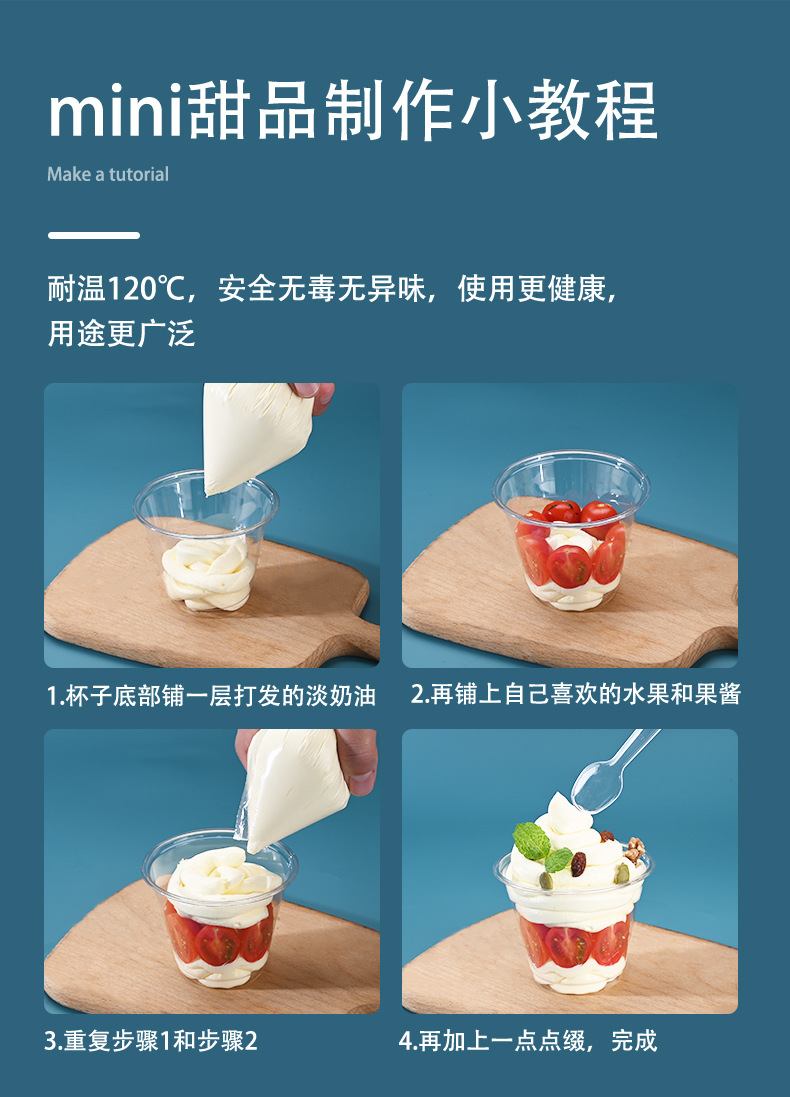 mini甜品制作小教程

Make a tutorial

耐温120℃，安全无毒无异味，使用更健康，用途更广泛

1.杯子底部铺一层打发的淡奶油

2.再铺上自己喜欢的水果和果酱

3.重复步骤1和步骤2

4.再加上一点点缀，完成